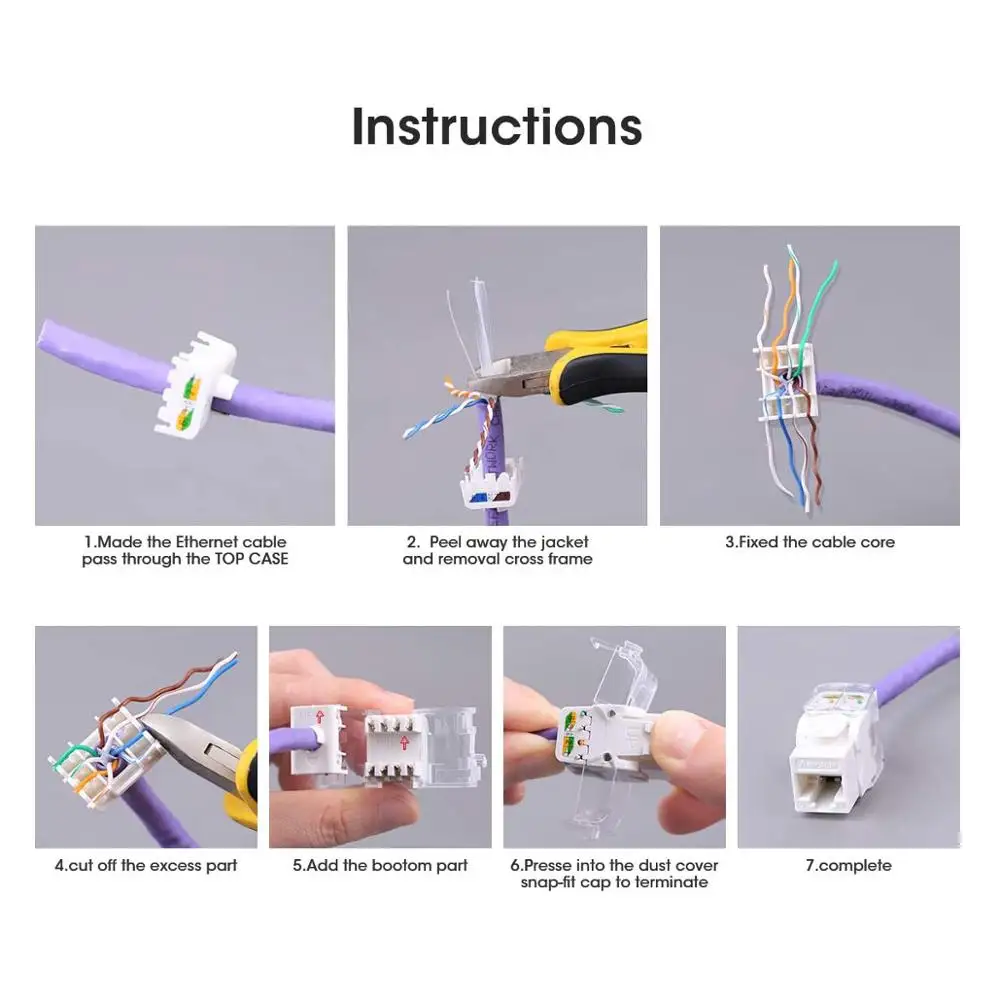 Instructions

1.Made the Ethernet cable pass through the TOP CASE

2. Peel away the jacket and removal cross frame

3.Fixed the cable core

4.cut off the excess part

5.Add the bootom part

6.Presse into the dust cover snap-fit cap to terminate

7.complete