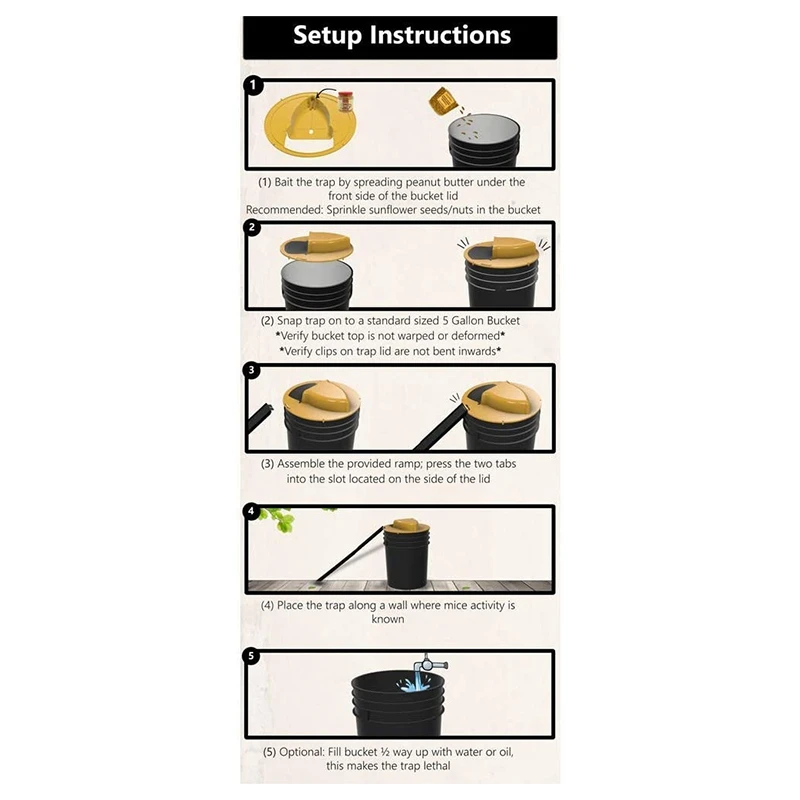 Setup Instructions

1

(1) Bait the trap by spreading peanut butter under the front side of the bucket lid
Recommended: Sprinkle sunflower seeds/nuts in the bucket

2

(2) Snap trap on to a standard sized 5 Gallon Bucket
*Verify bucket top is not warped or deformed*
*Verify clips on trap lid are not bent inwards*

3

(3) Assemble the provided ramp; press the two tabs into the slot located on the side of the lid

4

(4) Place the trap along a wall where mice activity is known

5

(5) Optional: Fill bucket ½ way up with water or oil, this makes the trap lethal