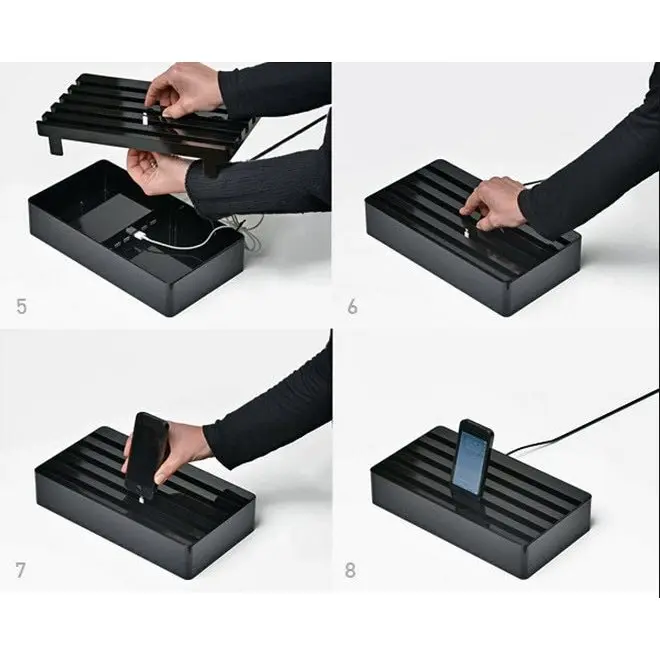 5

6

7

8