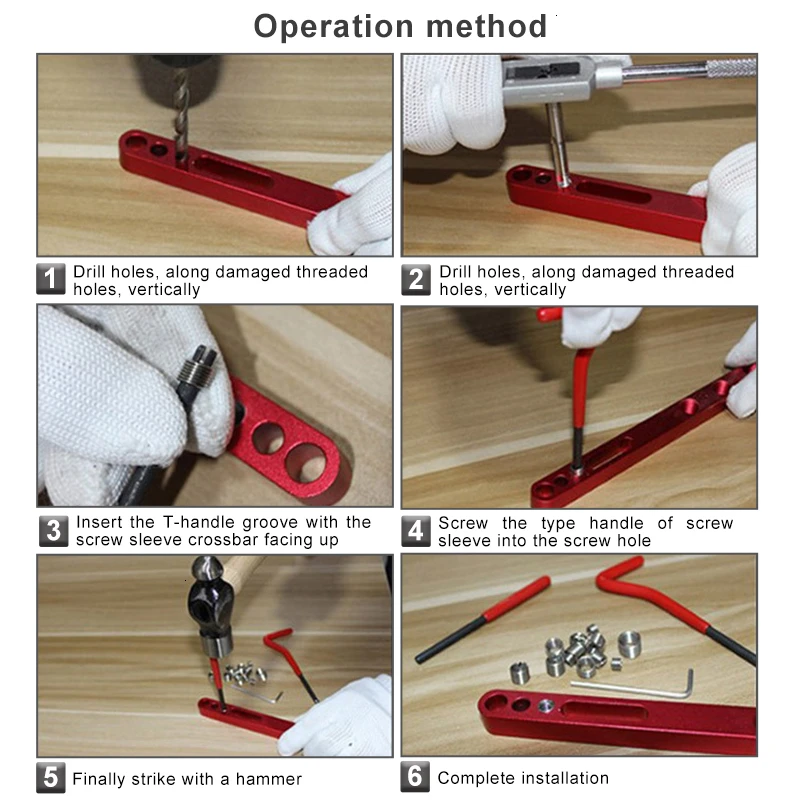 Operation method

1 Drill holes, along damaged threaded holes, vertically

2 Drill holes, along damaged threaded holes, vertically

3 Insert the T-handle groove with the screw sleeve crossbar facing up

4 Screw the type handle of screw sleeve into the screw hole

5 Finally strike with a hammer

6 Complete installation