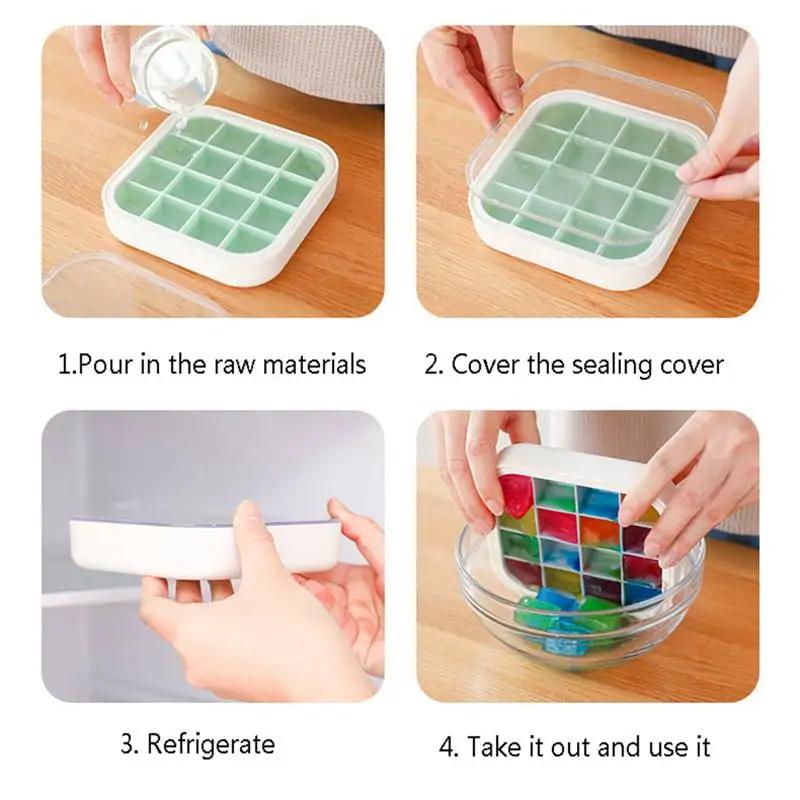 1.Pour in the raw materials

2. Cover the sealing cover

3. Refrigerate

4. Take it out and use it