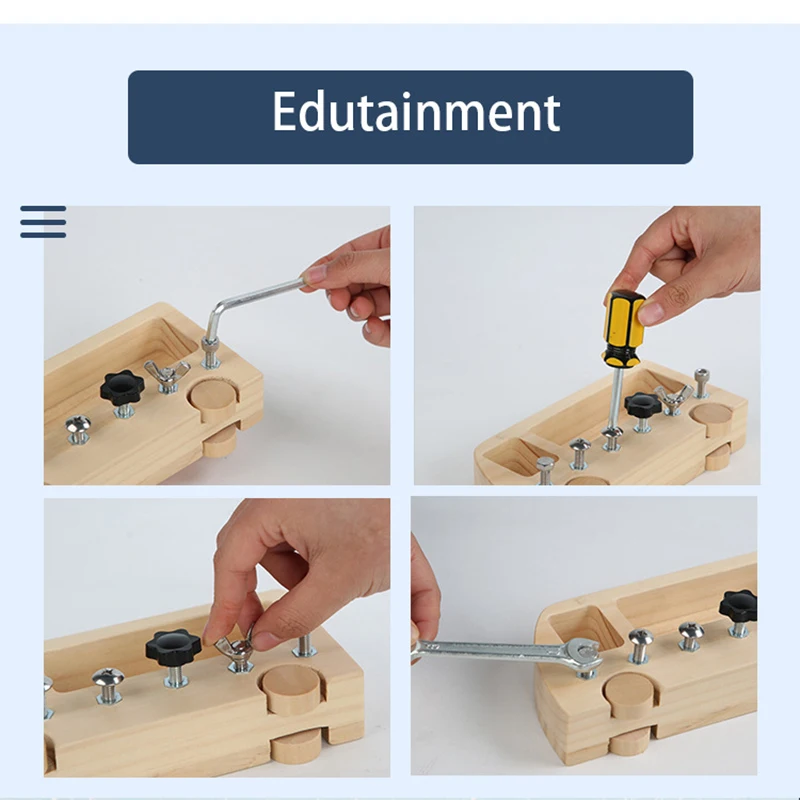 Edutainment