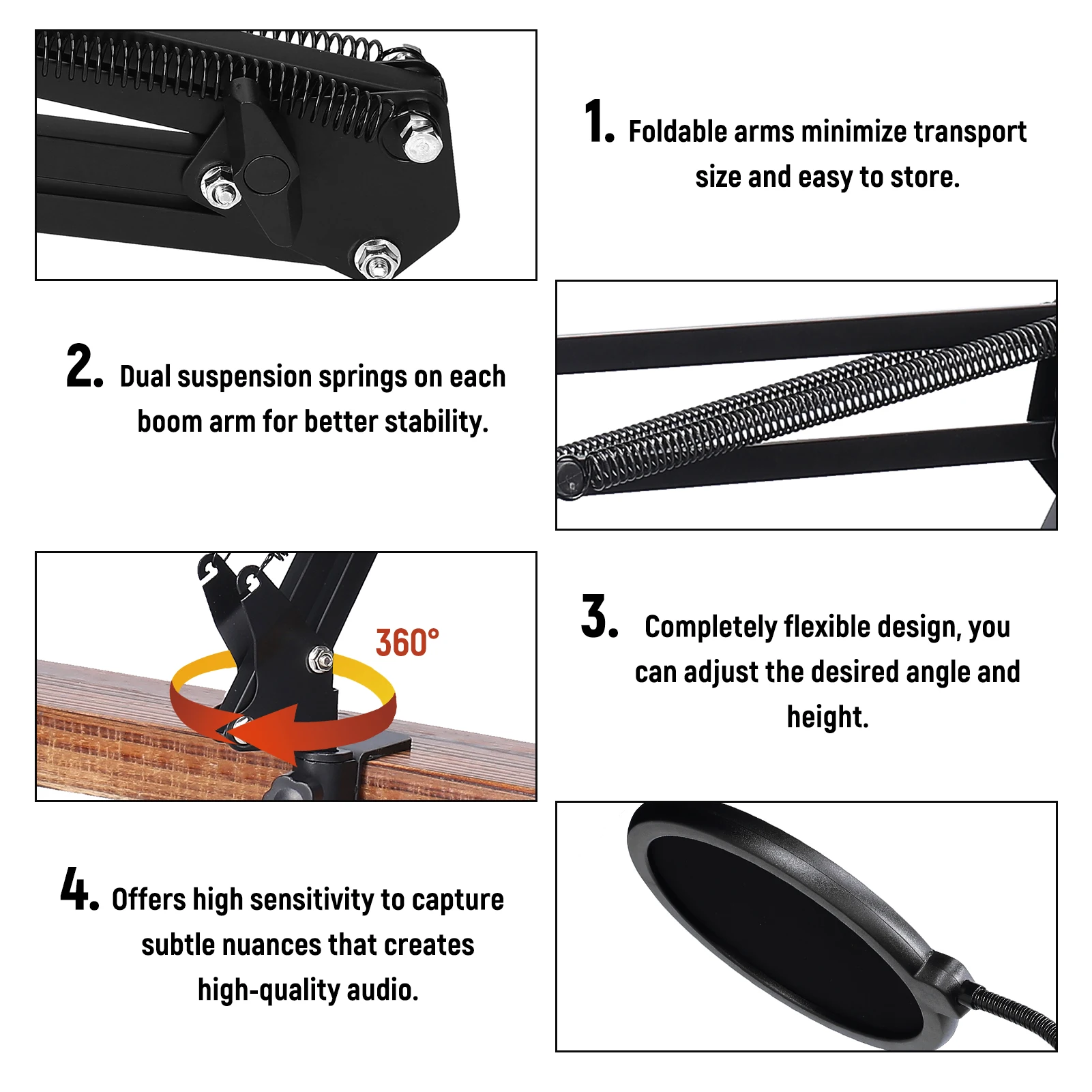 1. Foldable arms minimize transport size and easy to store.

2. Dual suspension springs on each boom arm for better stability.

360°

3. Completely flexible design, you can adjust the desired angle and height.

4. Offers high sensitivity to capture subtle nuances that creates high-quality audio.