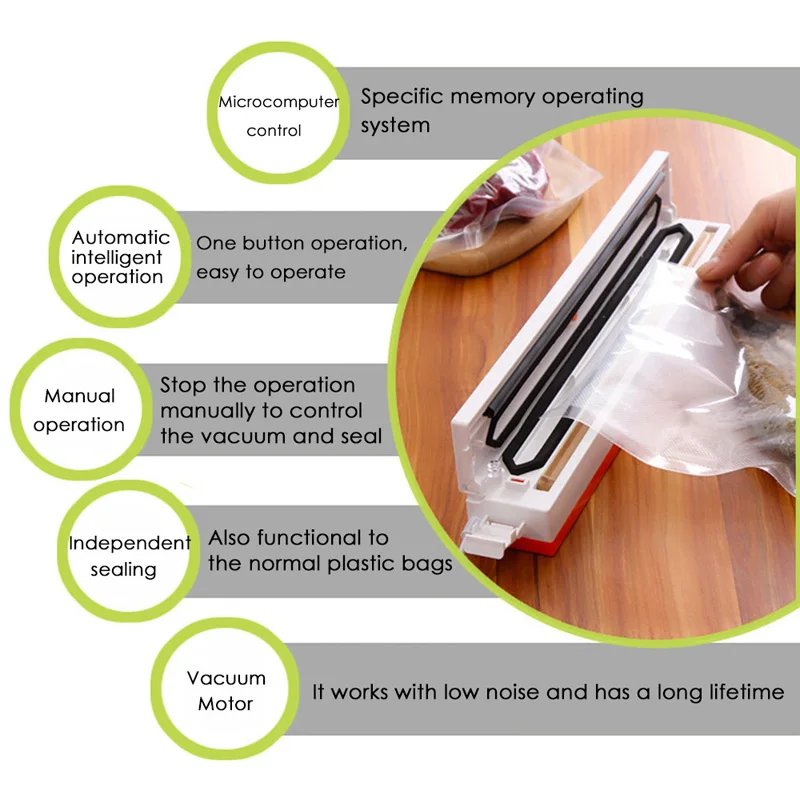 Microcomputer control

Specific memory operating system

Automatic intelligent operation

One button operation, easy to operate

Manual operation

Stop the operation manually to control the vacuum and seal

Independent sealing

Also functional to the normal plastic bags

Vacuum Motor

It works with low noise and has a long lifetime