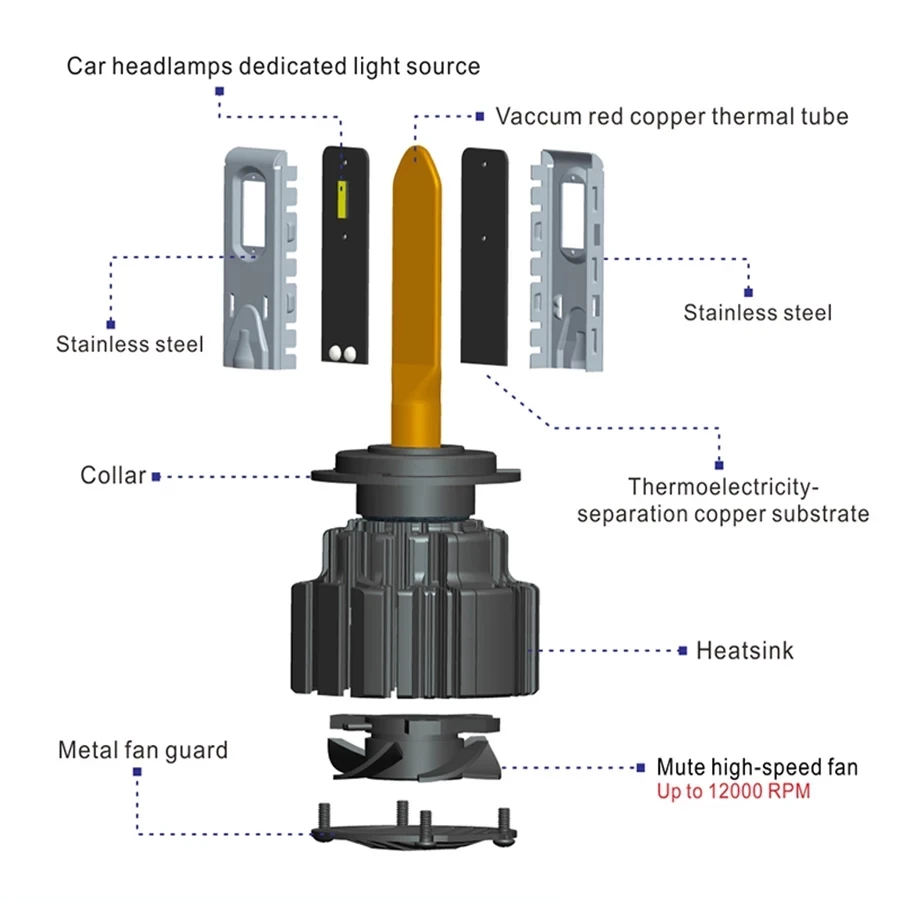 Car headlamps dedicated light source

Vaccum red copper thermal tube

Stainless steel

Stainless steel

Collar

Thermoelectricity-separation copper substrate

Heatsink

Metal fan guard

Mute high-speed fan
Up to 12000 RPM