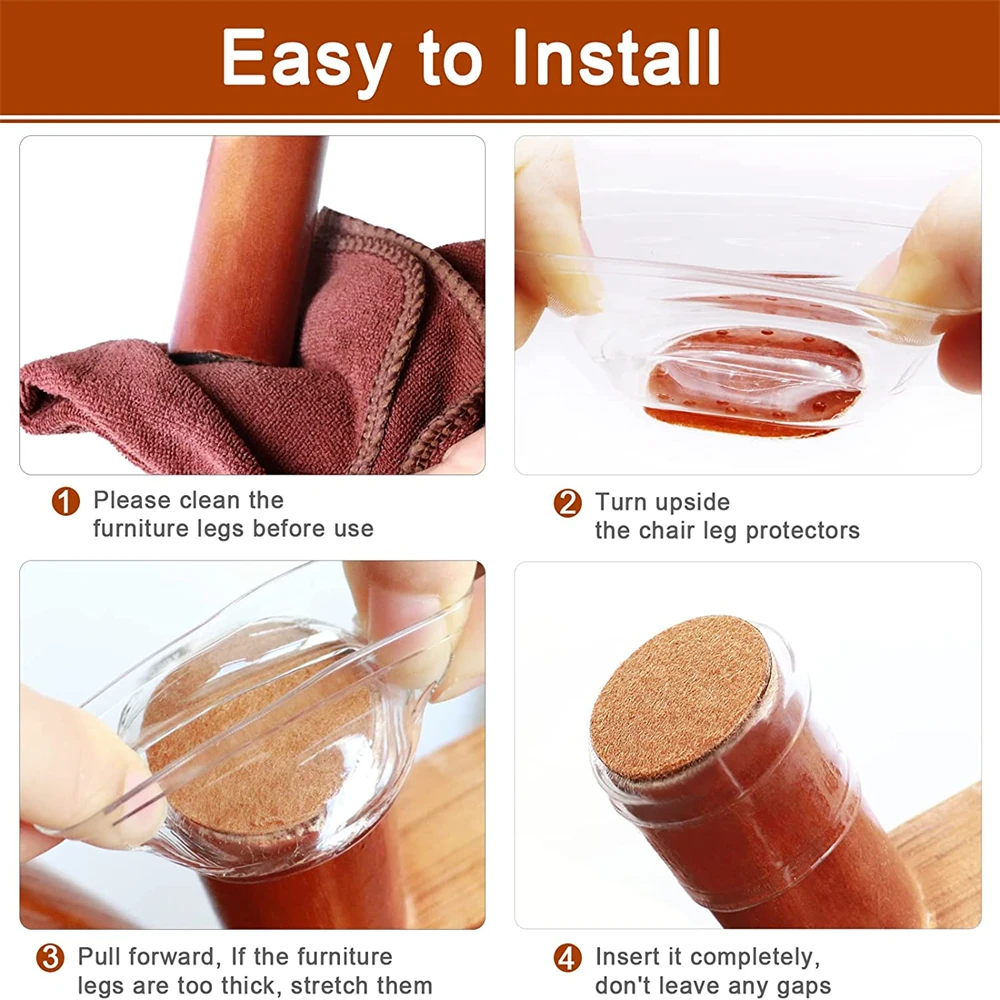 Easy to Install

1 Please clean the furniture legs before use

2 Turn upside the chair leg protectors

3 Pull forward, If the furniture legs are too thick, stretch them

4 Insert it completely, don't leave any gaps