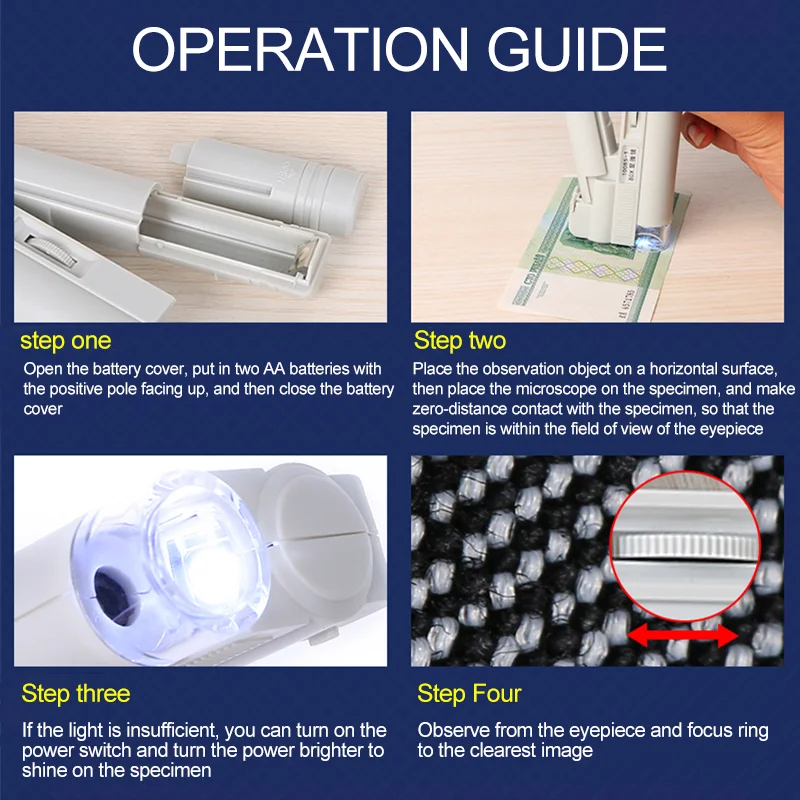 OPERATION GUIDE

step one

Open the battery cover, put in two AA batteries with the positive pole facing up, and then close the battery cover

Step two

Place the observation object on a horizontal surface, then place the microscope on the specimen, and make zero-distance contact with the specimen, so that the specimen is within the field of view of the eyepiece

Step three

If the light is insufficient, you can turn on the power switch and turn the power brighter to shine on the specimen

Step Four

Observe from the eyepiece and focus ring to the clearest image