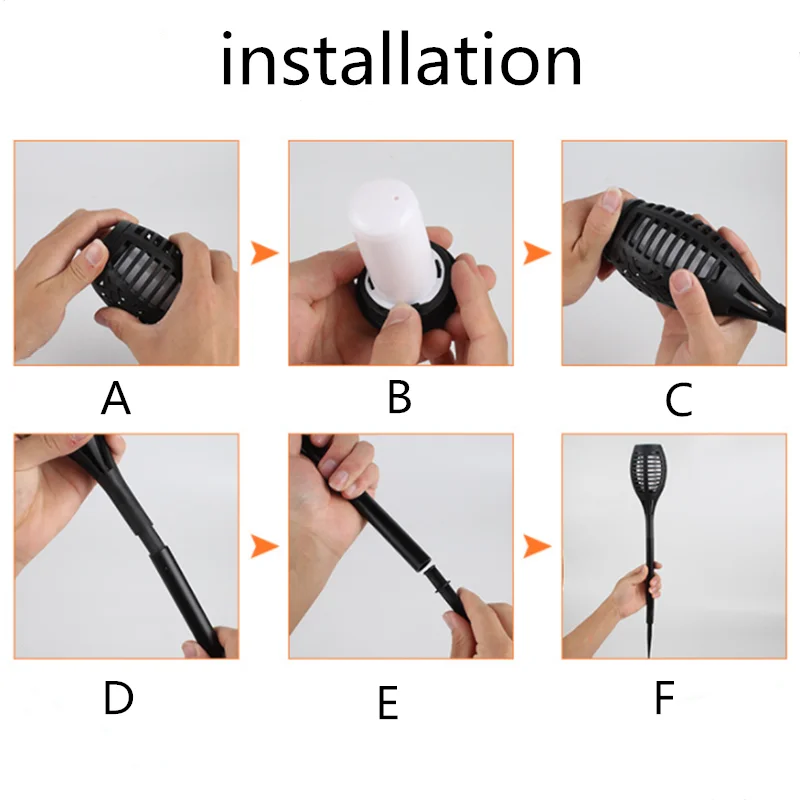 installation

A

B

C

D

E

F