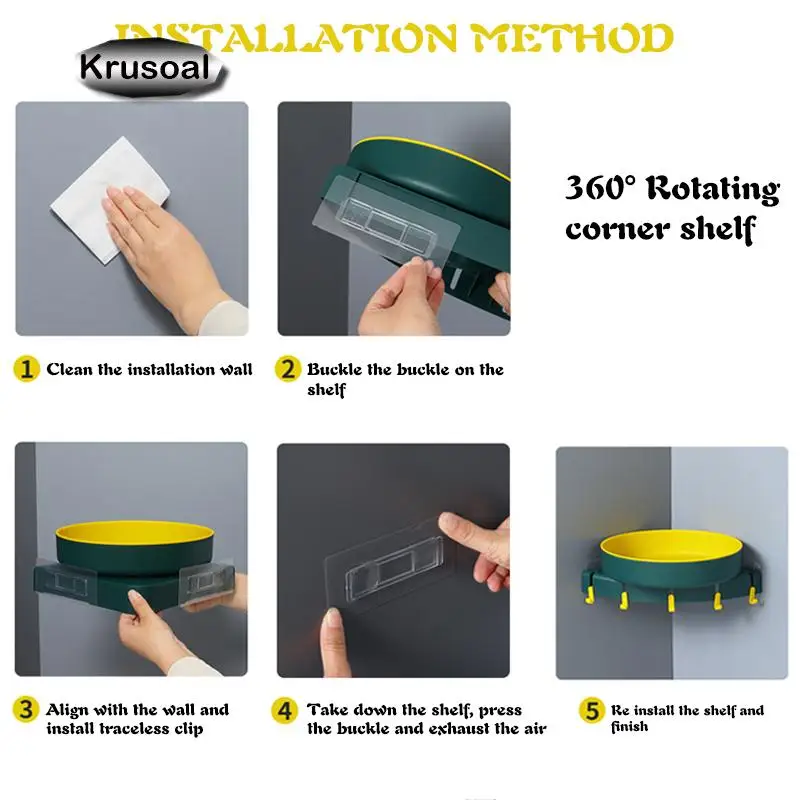 INSTALLATION METHOD

Krusoal

360° Rotating corner shelf

1 Clean the installation wall

2 Buckle the buckle on the shelf

3 Align with the wall and install traceless clip

4 Take down the shelf, press the buckle and exhaust the air

5 Re install the shelf and finish