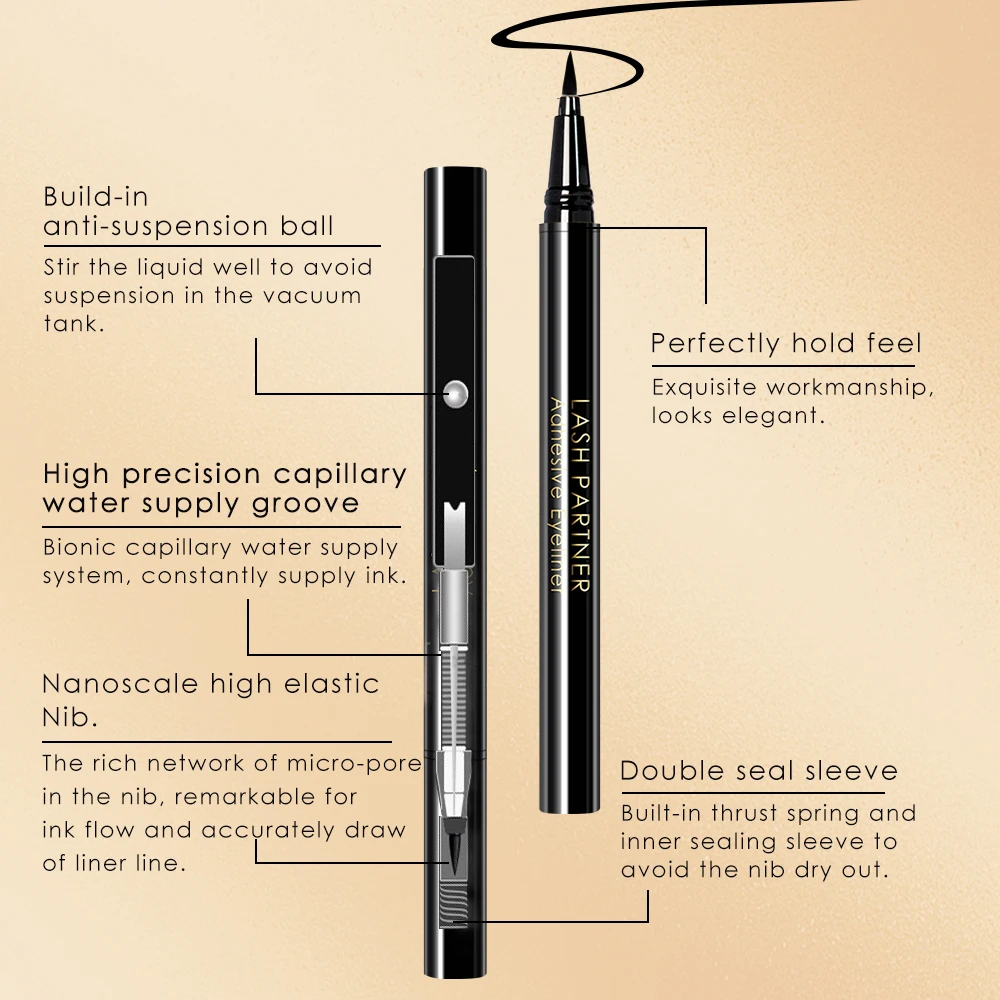 Build-in anti-suspension ball

Stir the liquid well to avoid suspension in the vacuum tank.

High precision capillary water supply groove

Bionic capillary water supply system, constantly supply ink.

Nanoscale high elastic Nib.

The rich network of micro-pore in the nib, remarkable for ink flow and accurately draw of liner line.

LASH PARTNER
Adhesive Eyeliner

Perfectly hold feel

Exquisite workmanship, looks elegant.

Double seal sleeve

Built-in thrust spring and inner sealing sleeve to avoid the nib dry out.