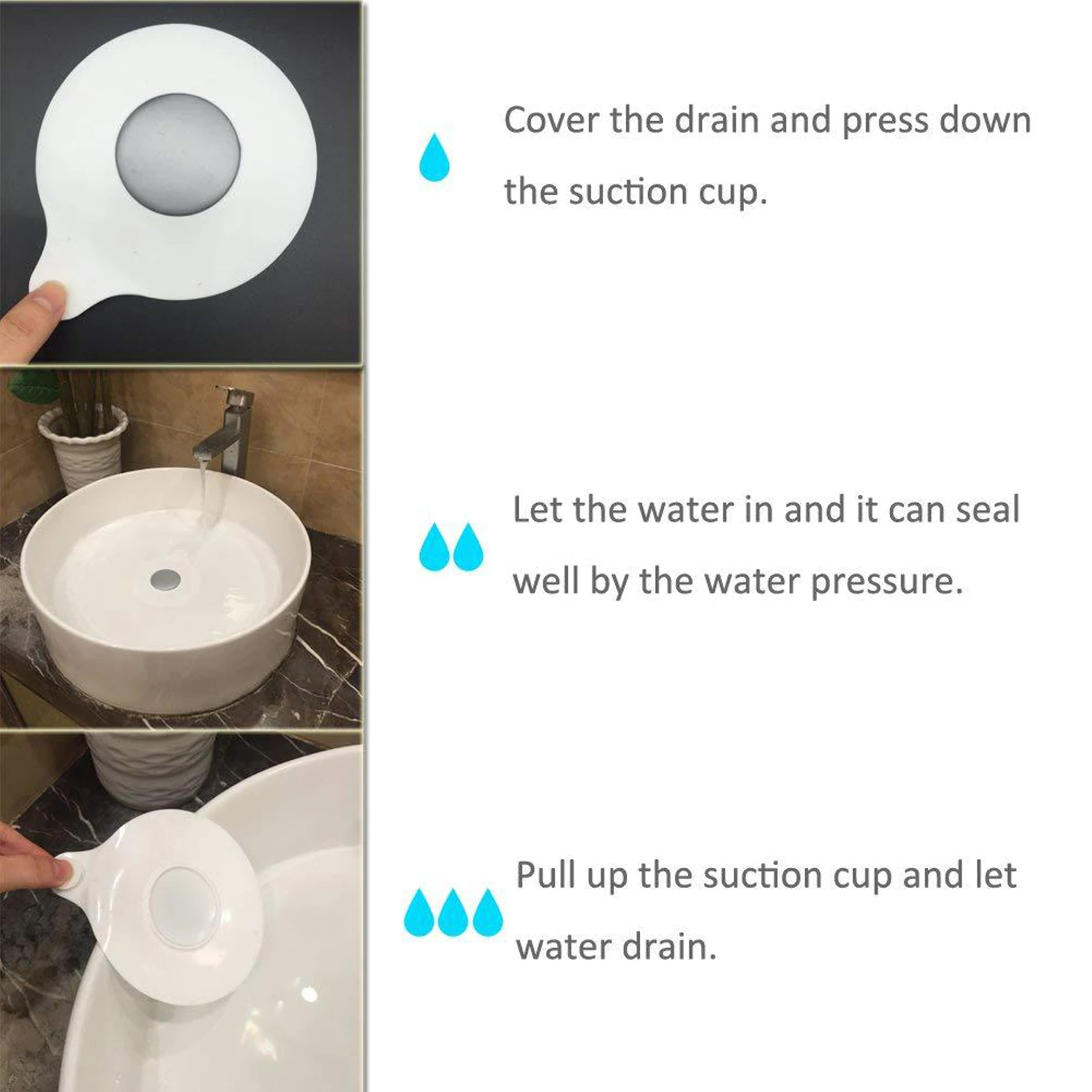 Cover the drain and press down the suction cup.

Let the water in and it can seal well by the water pressure.

Pull up the suction cup and let water drain.