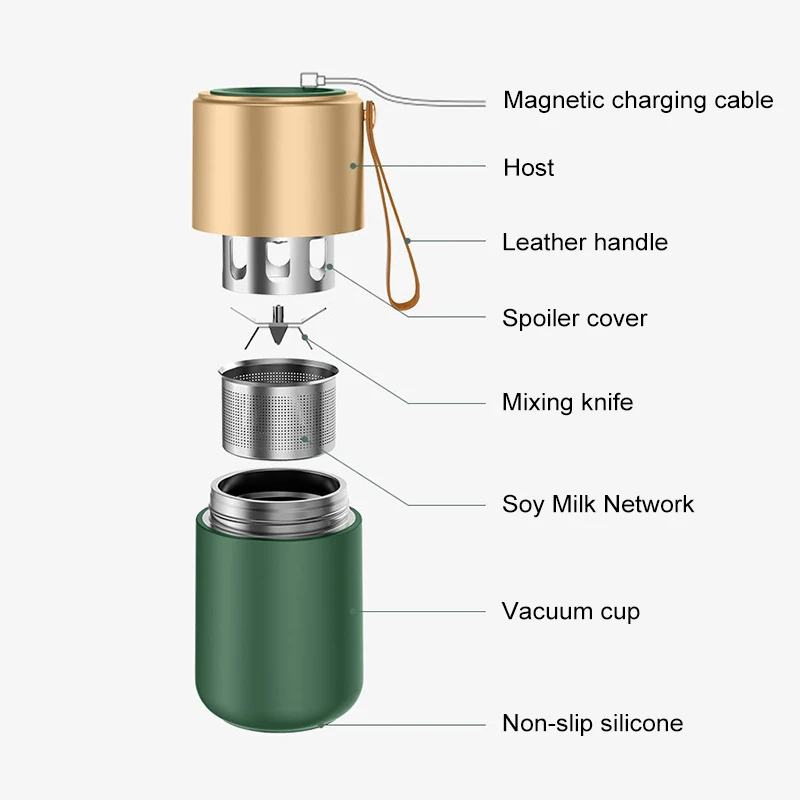 Magnetic charging cable
Host
Leather handle
Spoiler cover
Mixing knife
Soy Milk Network
Vacuum cup
Non-slip silicone