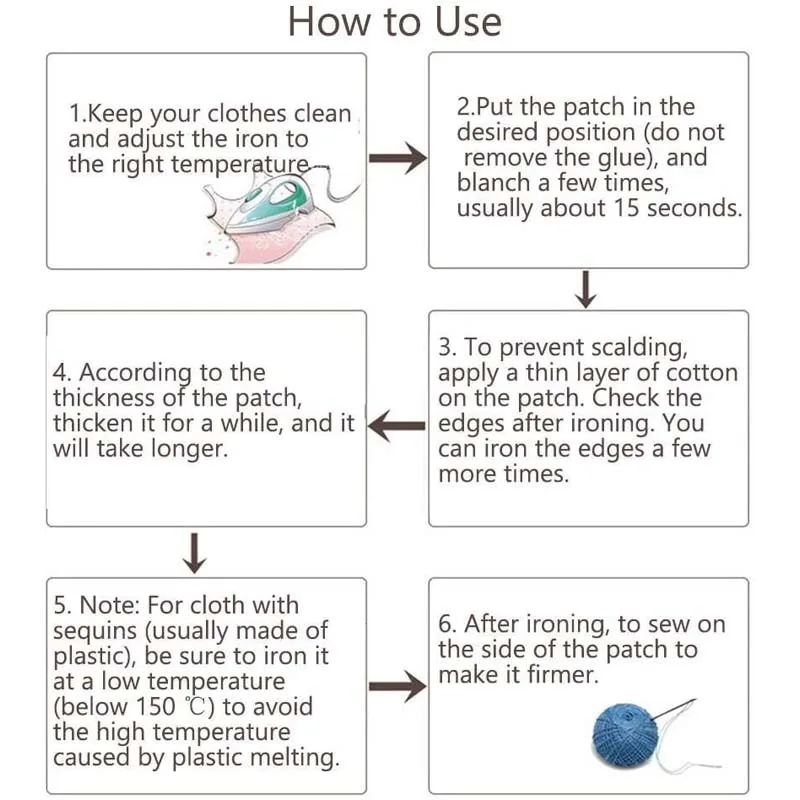 How to Use

1.Keep your clothes clean and adjust the iron to the right temperature

2.Put the patch in the desired position (do not remove the glue), and blanch a few times, usually about 15 seconds.

3. To prevent scalding, apply a thin layer of cotton on the patch. Check the edges after ironing. You can iron the edges a few more times.

4. According to the thickness of the patch, thicken it for a while, and it will take longer.

5. Note: For cloth with sequins (usually made of plastic), be sure to iron it at a low temperature (below 150 ℃) to avoid the high temperature caused by plastic melting.

6. After ironing, to sew on the side of the patch to make it firmer.