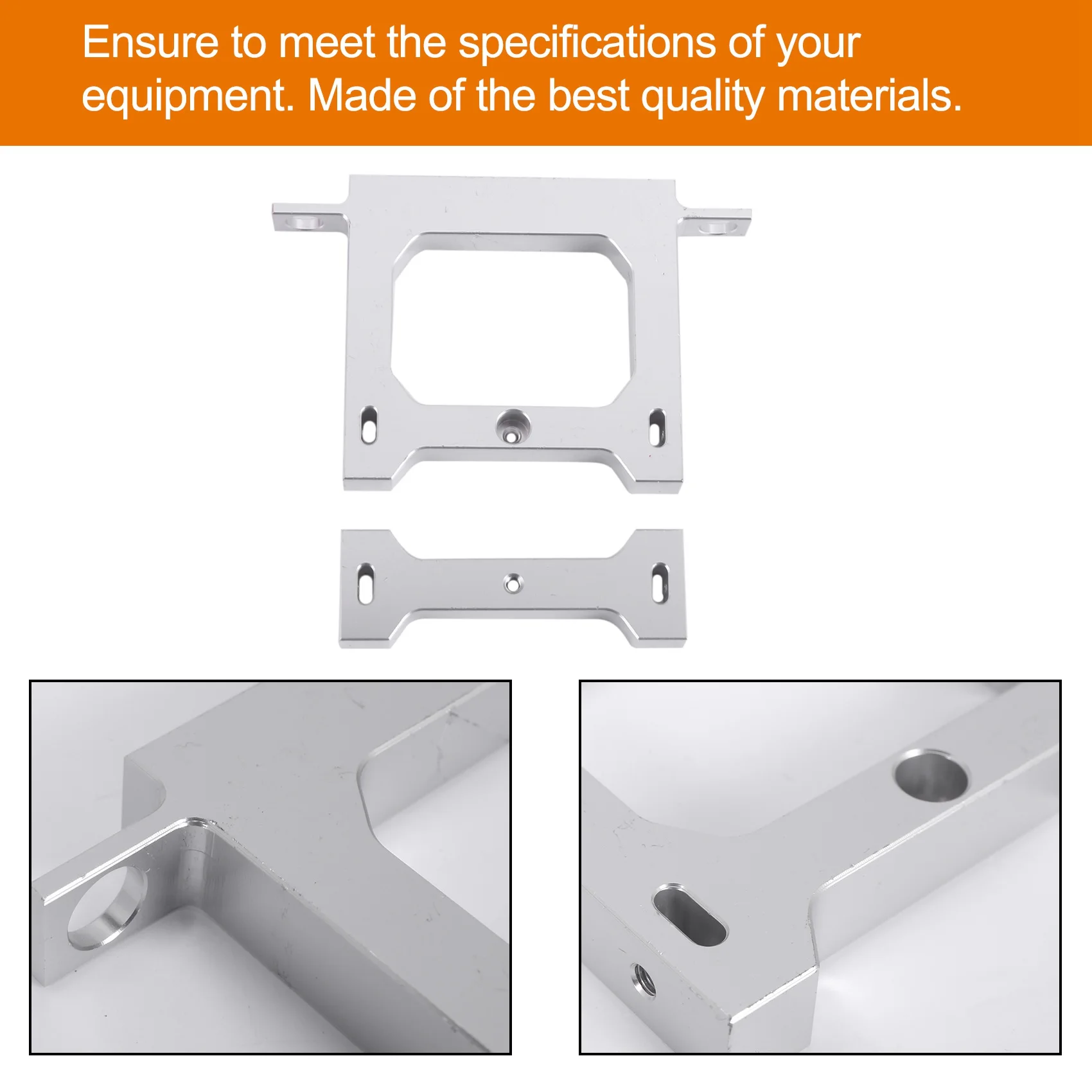 Ensure to meet the specifications of your equipment. Made of the best quality materials.