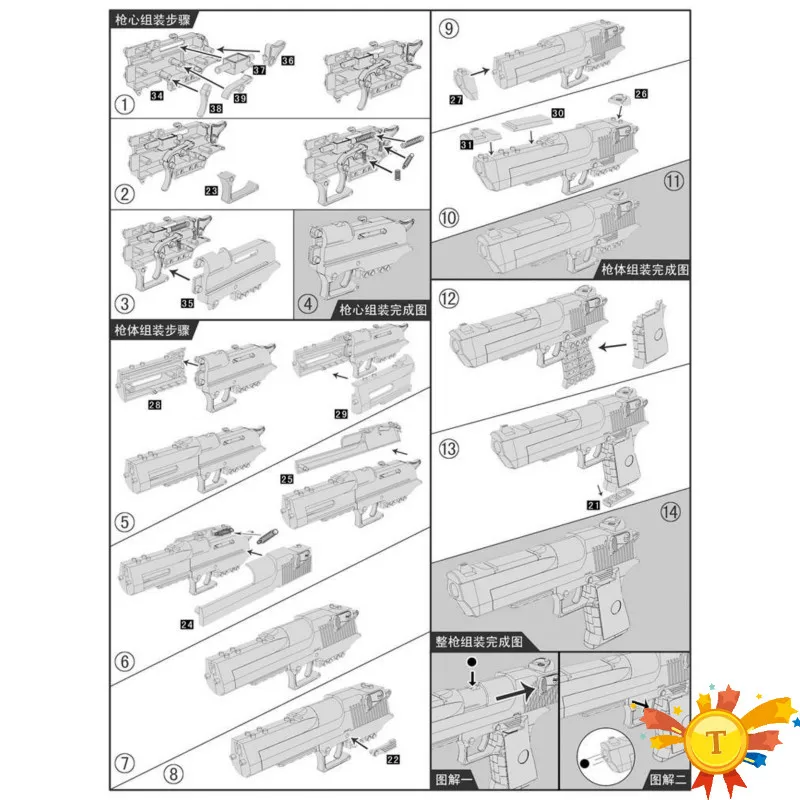 枪心组装步骤

36
37
34
39
38
①

23
②

35
③

④
枪心组装完成图

枪体组装步骤

28

29

25
⑤

24
⑥

⑦
⑧
22

⑨
27

26
30
31

⑩
⑪
枪体组装完成图

⑫

⑬
21

⑭

整枪组装完成图

图解一

图解二

T