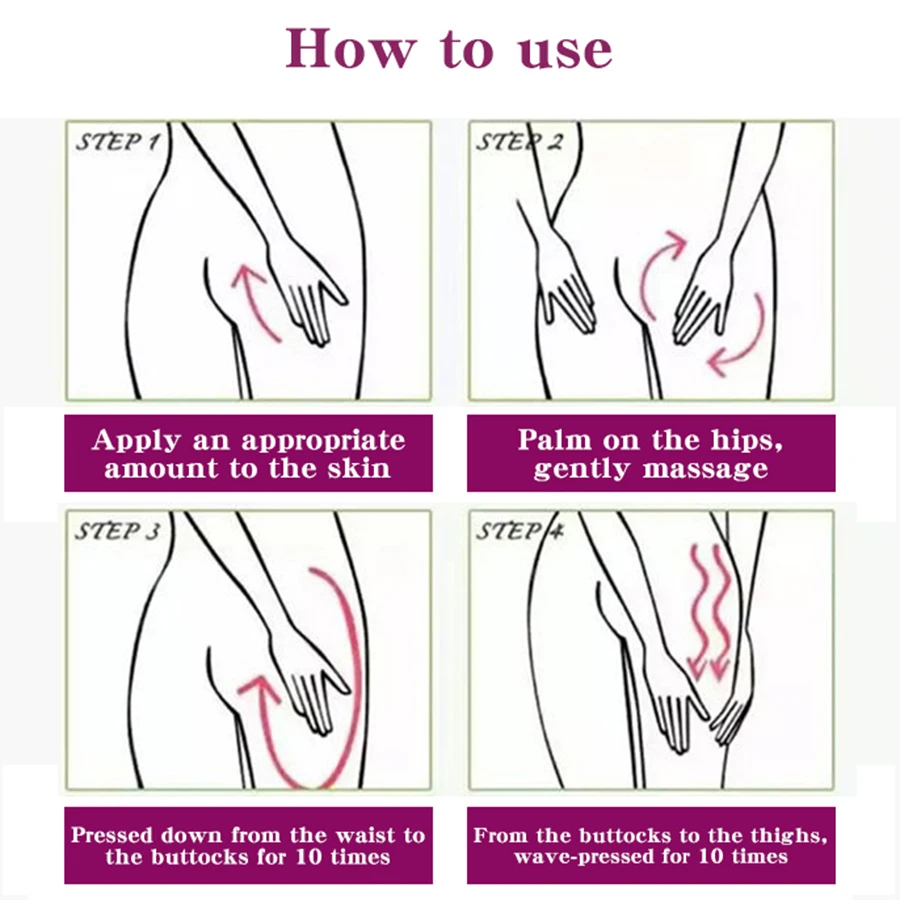 How to use

STEP 1

Apply an appropriate amount to the skin

STEP 2

Palm on the hips, gently massage

STEP 3

Pressed down from the waist to the buttocks for 10 times

STEP 4

From the buttocks to the thighs, wave-pressed for 10 times