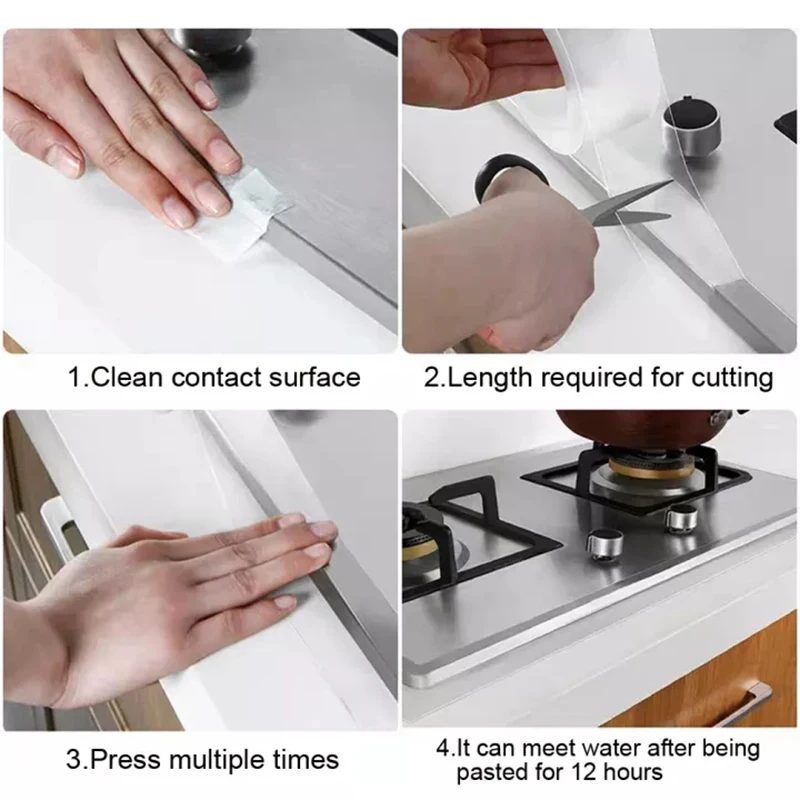 1.Clean contact surface

2.Length required for cutting

3.Press multiple times

4.It can meet water after being pasted for 12 hours