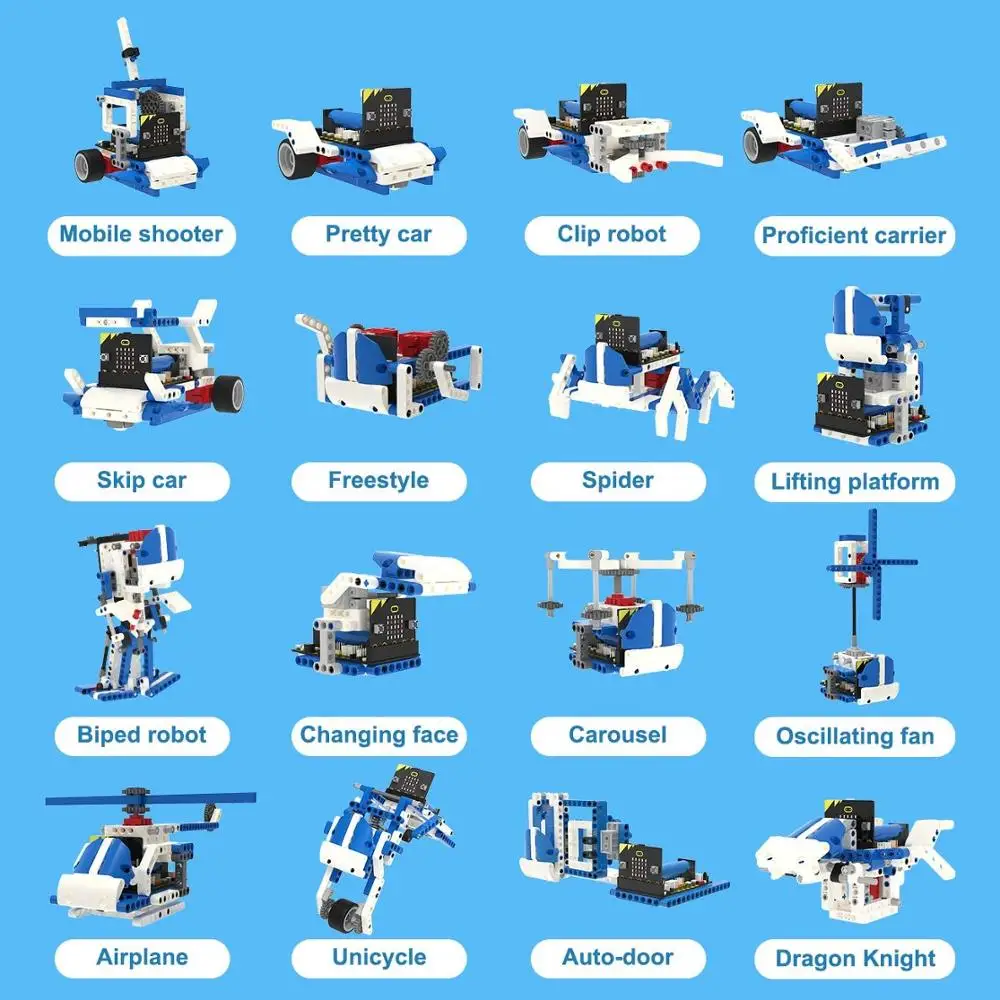 Mobile shooter
Pretty car
Clip robot
Proficient carrier

Skip car
Freestyle
Spider
Lifting platform

Biped robot
Changing face
Carousel
Oscillating fan

Airplane
Unicycle
Auto-door
Dragon Knight