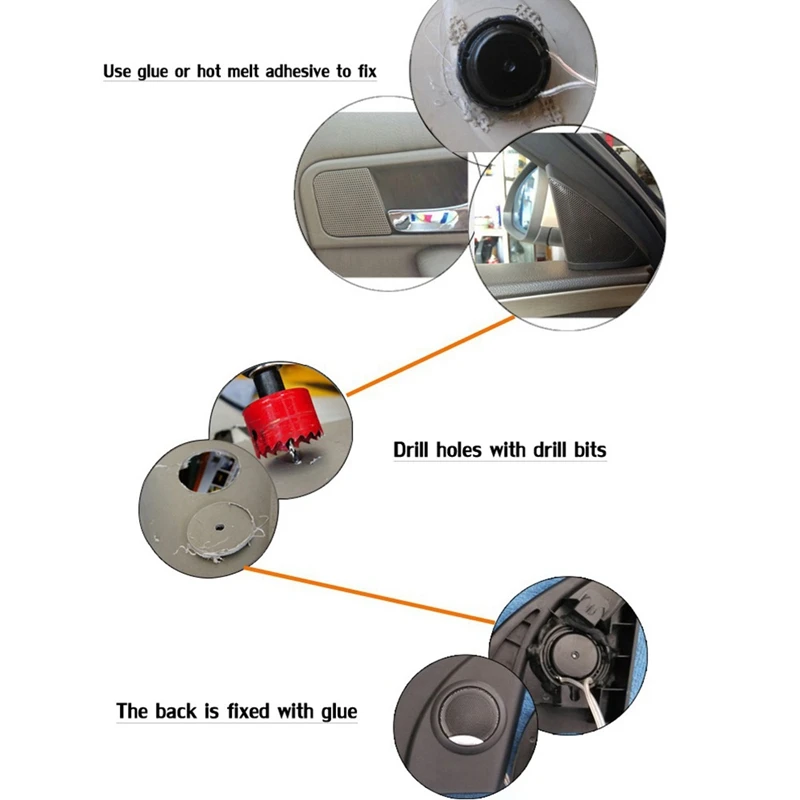 Use glue or hot melt adhesive to fix

Drill holes with drill bits

The back is fixed with glue