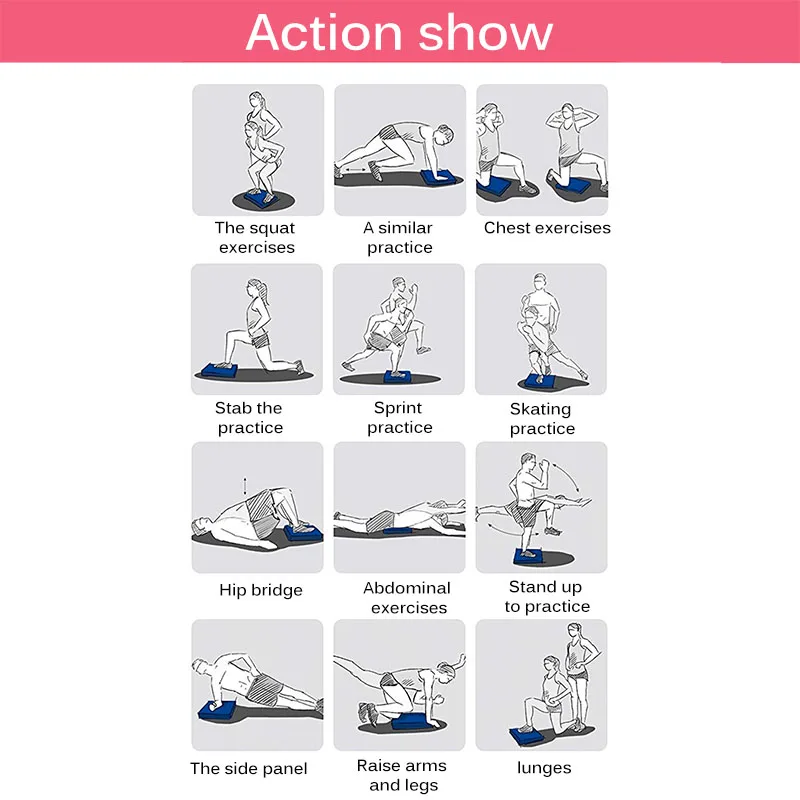 Action show

The squat exercises

A similar practice

Chest exercises

Stab the practice

Sprint practice

Skating practice

Hip bridge

Abdominal exercises

Stand up to practice

The side panel

Raise arms and legs

lunges