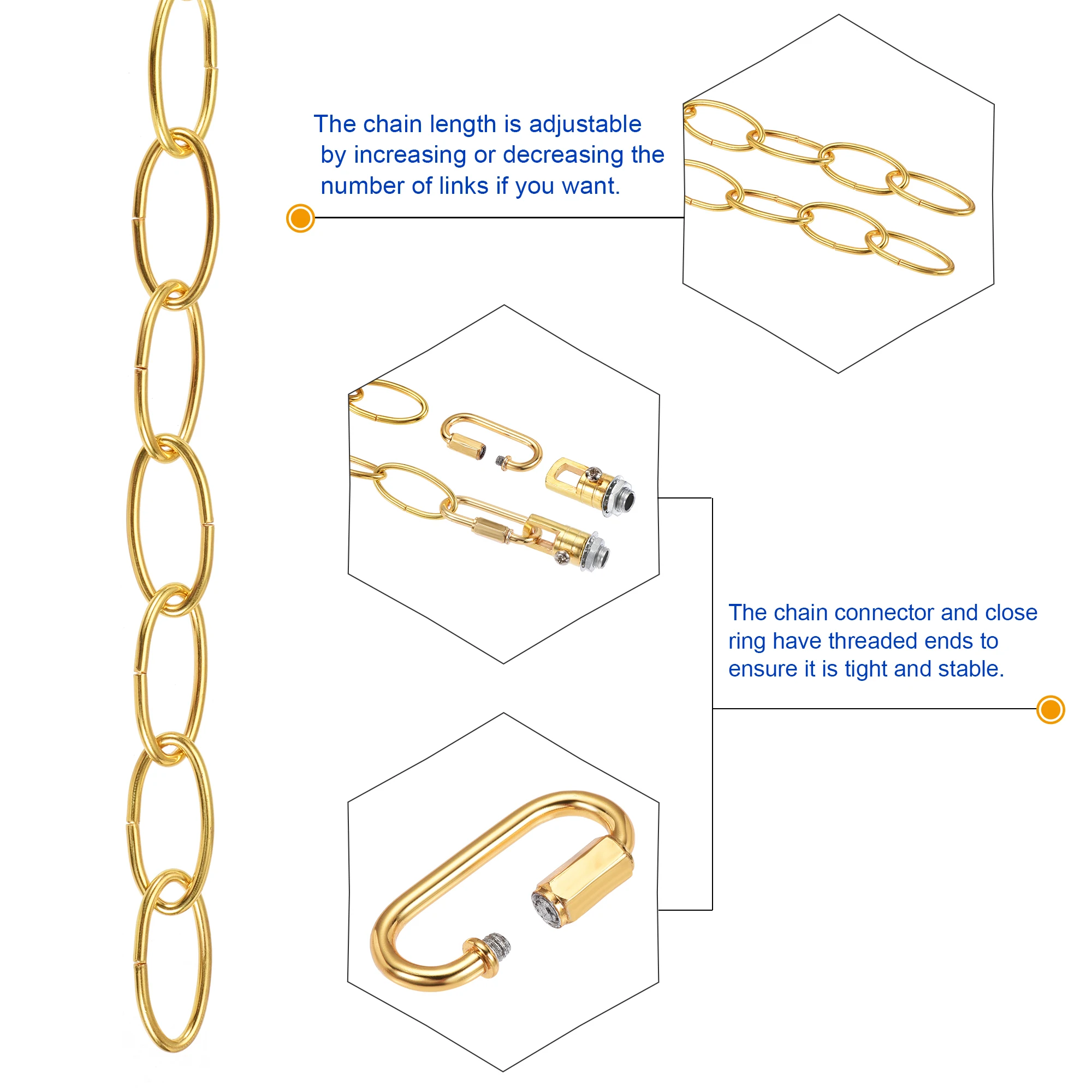 The chain length is adjustable by increasing or decreasing the number of links if you want.

The chain connector and close ring have threaded ends to ensure it is tight and stable.