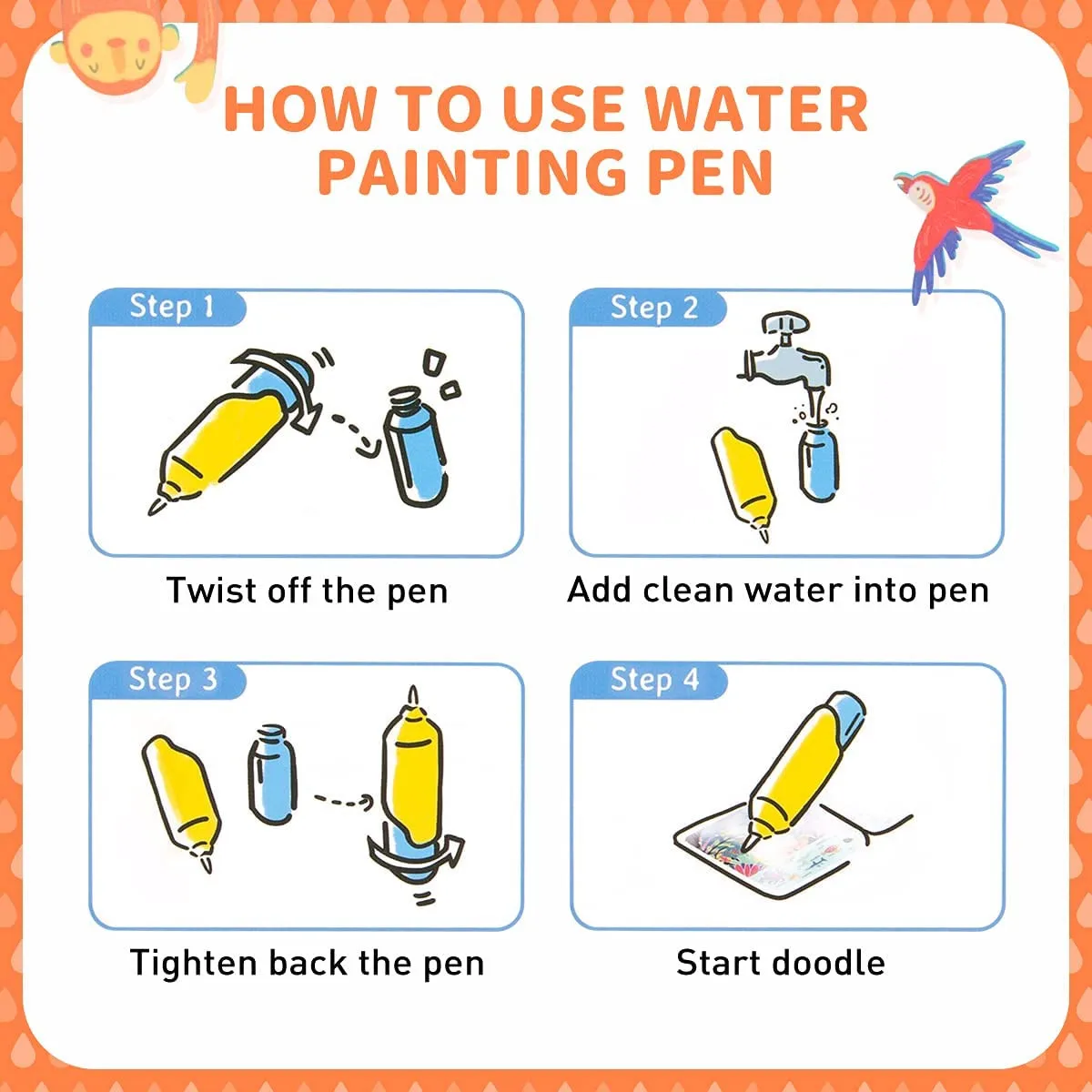 HOW TO USE WATER PAINTING PEN

Step 1

Twist off the pen

Step 2

Add clean water into pen

Step 3

Tighten back the pen

Step 4

Start doodle