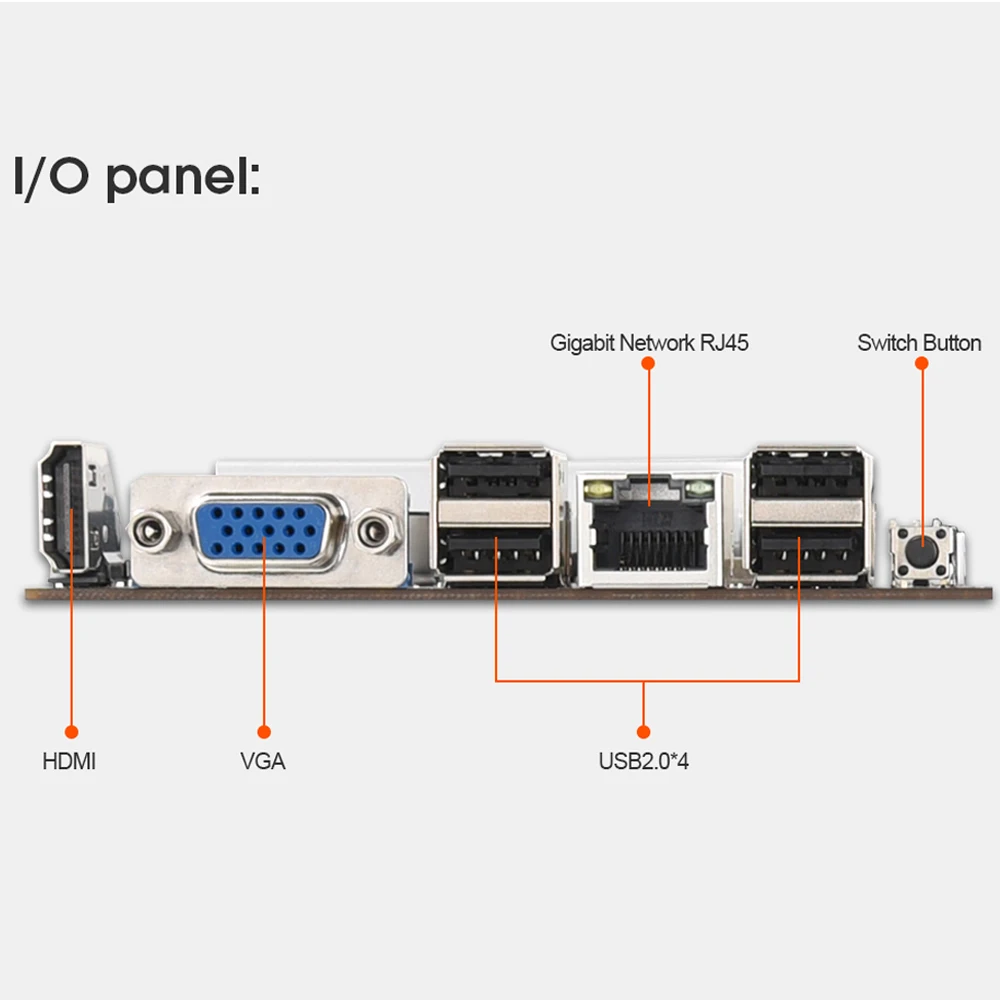 I/O panel:

Gigabit Network RJ45

Switch Button

HDMI

VGA

USB2.0*4