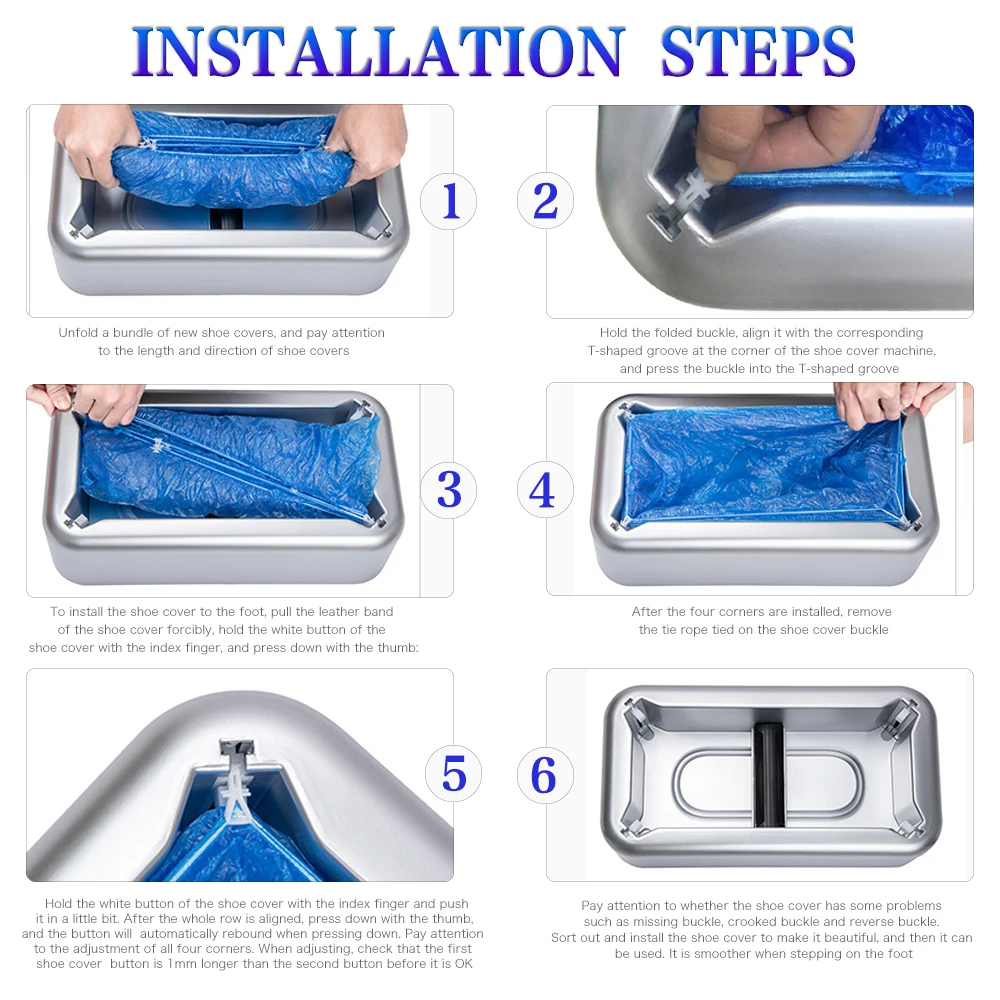 INSTALLATION STEPS

1

Unfold a bundle of new shoe covers, and pay attention to the length and direction of shoe covers

2

Hold the folded buckle, align it with the corresponding T-shaped groove at the corner of the shoe cover machine, and press the buckle into the T-shaped groove

3

To install the shoe cover to the foot, pull the leather band of the shoe cover forcibly, hold the white button of the shoe cover with the index finger, and press down with the thumb:

4

After the four corners are installed, remove the tie rope tied on the shoe cover buckle

5

Hold the white button of the shoe cover with the index finger and push it in a little bit. After the whole row is aligned, press down with the thumb, and the button will automatically rebound when pressing down. Pay attention to the adjustment of all four corners. When adjusting, check that the first shoe cover button is 1mm longer than the second button before it is OK

6

Pay attention to whether the shoe cover has some problems such as missing buckle, crooked buckle and reverse buckle. Sort out and install the shoe cover to make it beautiful, and then it can be used. It is smoother when stepping on the foot