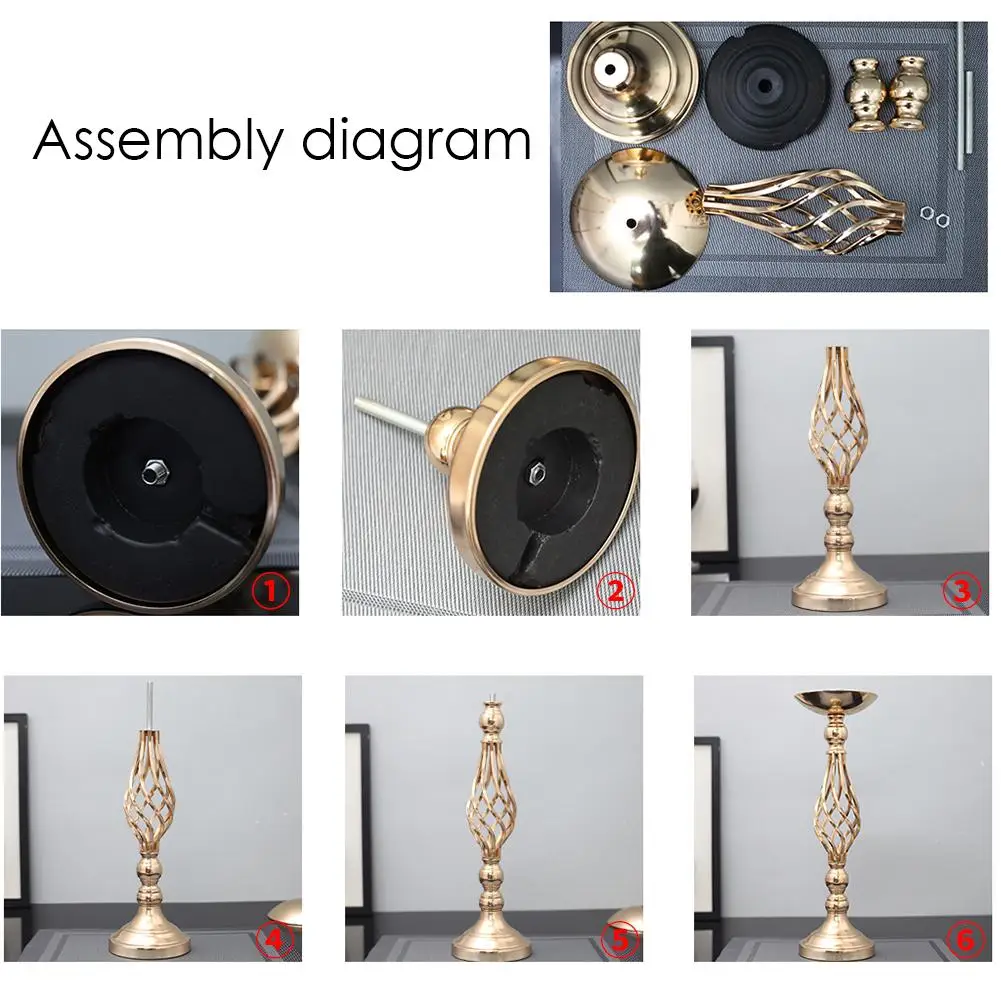 Assembly diagram

①

②

③

④

⑤

⑥