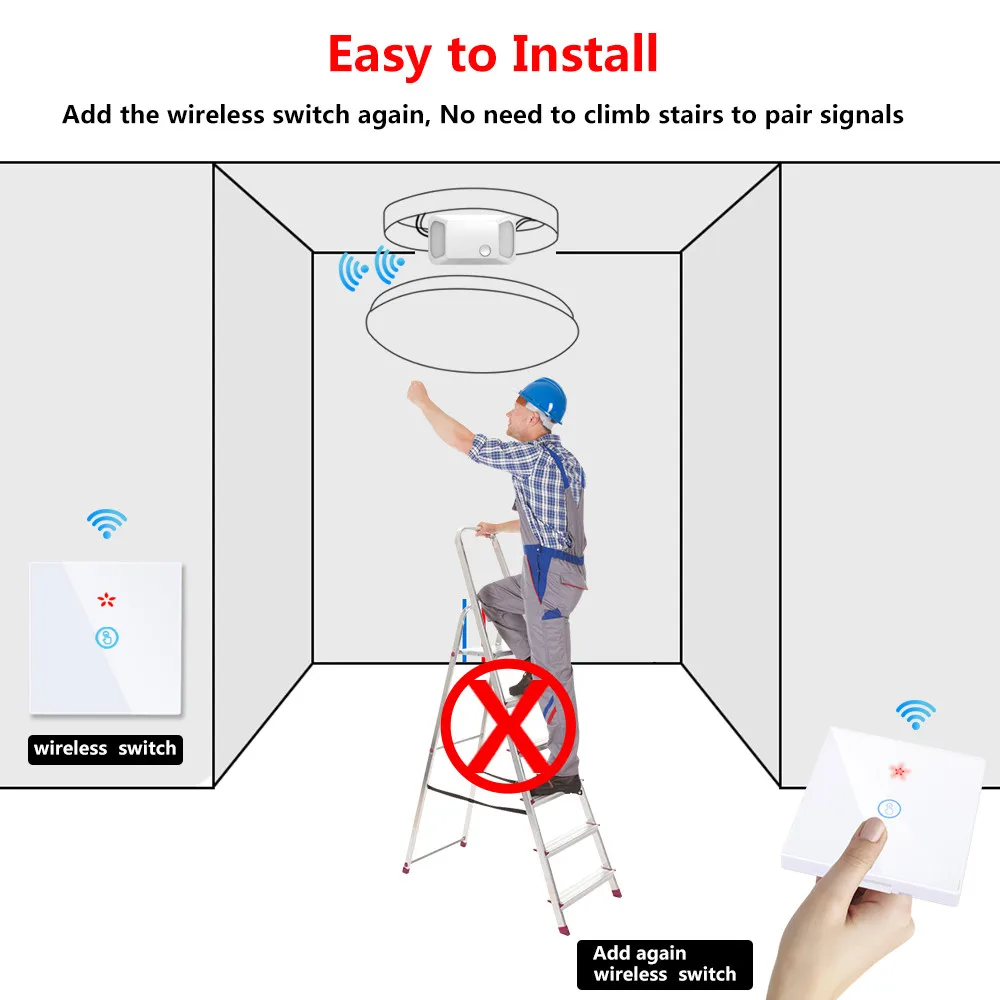 Easy to Install

Add the wireless switch again, No need to climb stairs to pair signals

wireless switch

Add again wireless switch