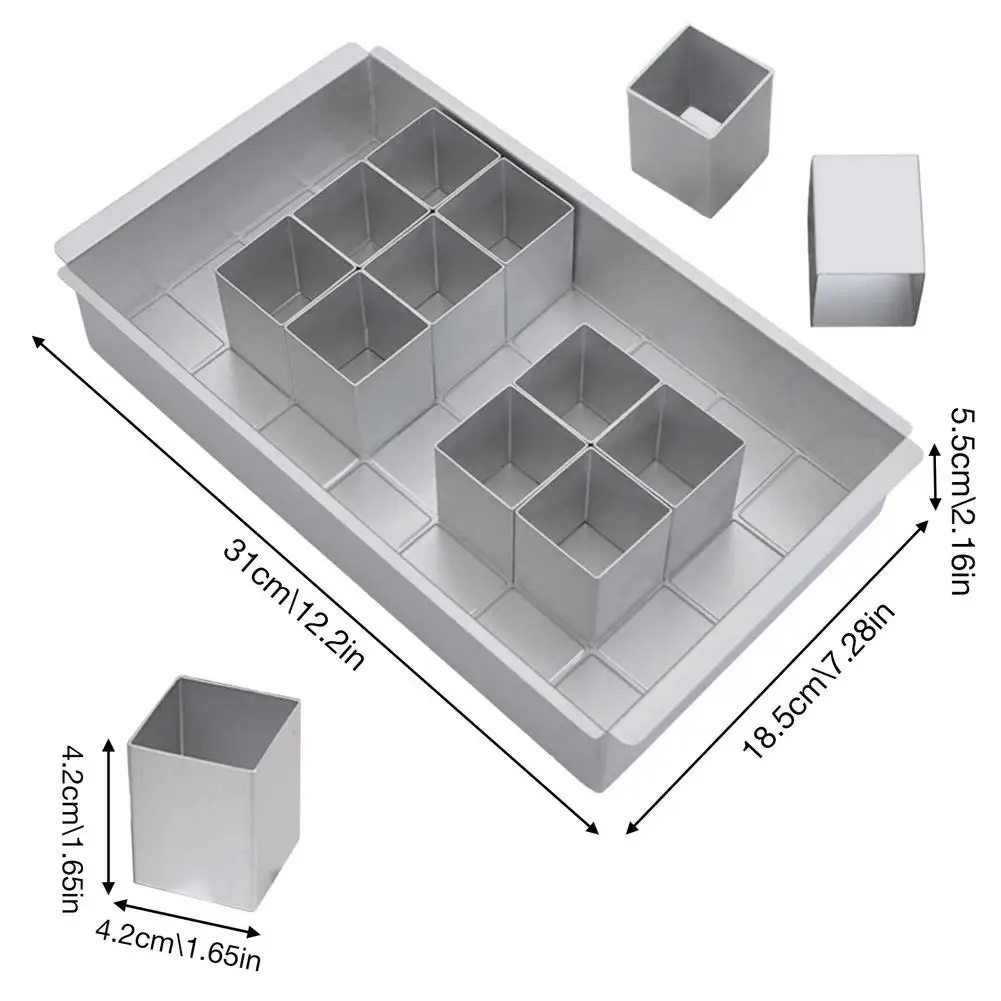 31cm\12.2in

5.5cm\2.16in

18.5cm\7.28in

4.2cm\1.65in

4.2cm\1.65in