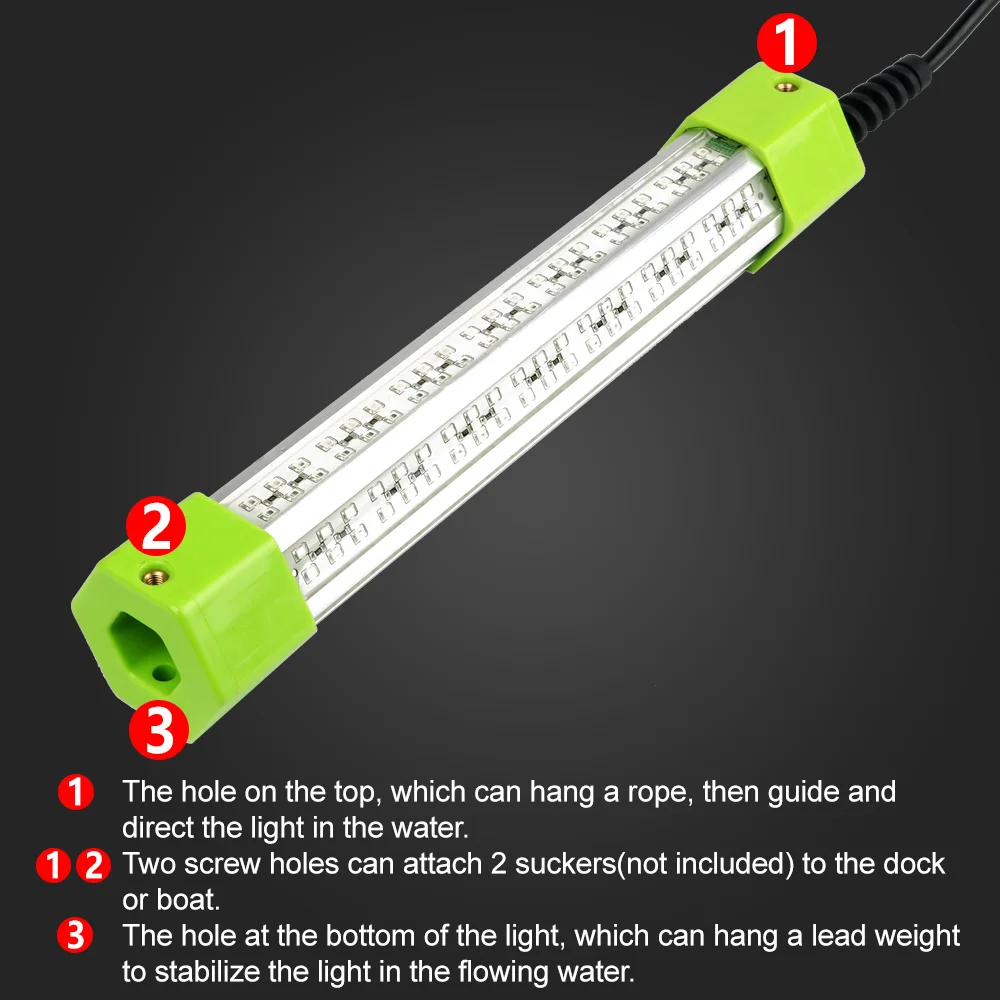 1

2

3

1 The hole on the top, which can hang a rope, then guide and direct the light in the water.

1 2 Two screw holes can attach 2 suckers(not included) to the dock or boat.

3 The hole at the bottom of the light, which can hang a lead weight to stabilize the light in the flowing water.