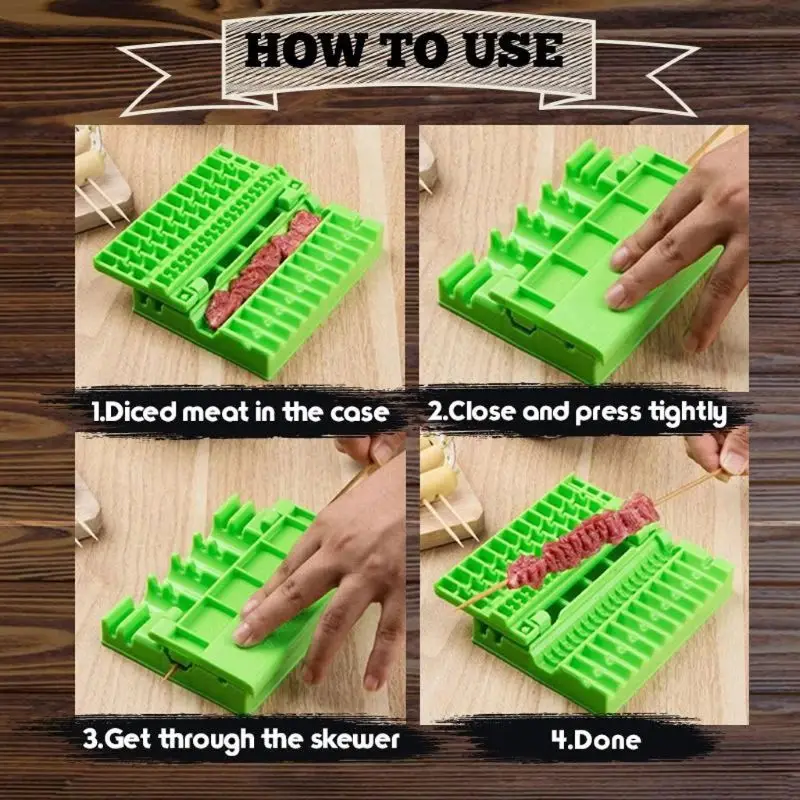 HOW TO USE

1.Diced meat in the case

2.Close and press tightly

3.Get through the skewer

4.Done