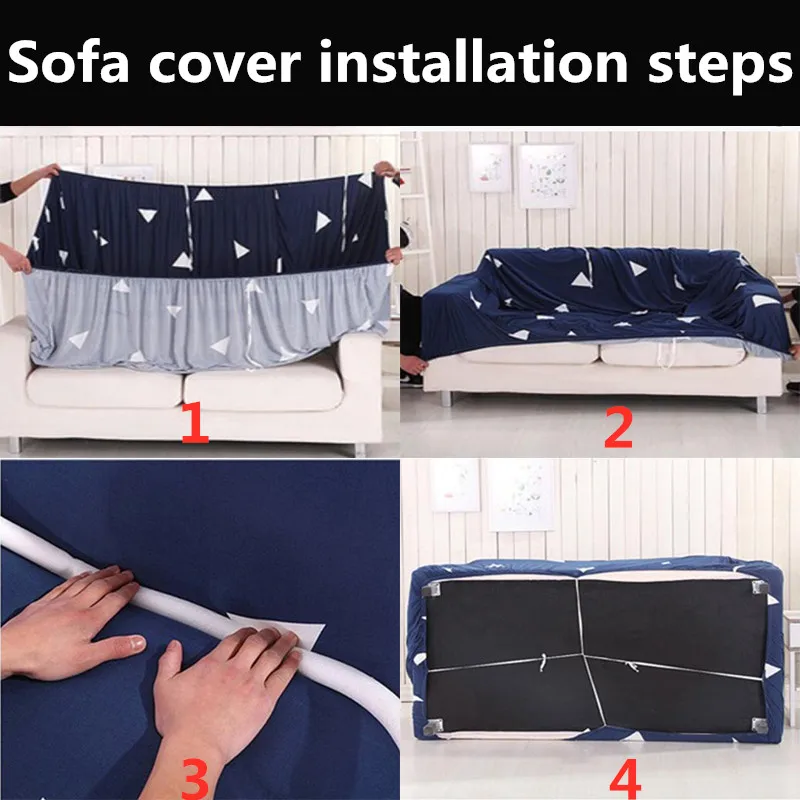 Sofa cover installation steps

1

2

3

4