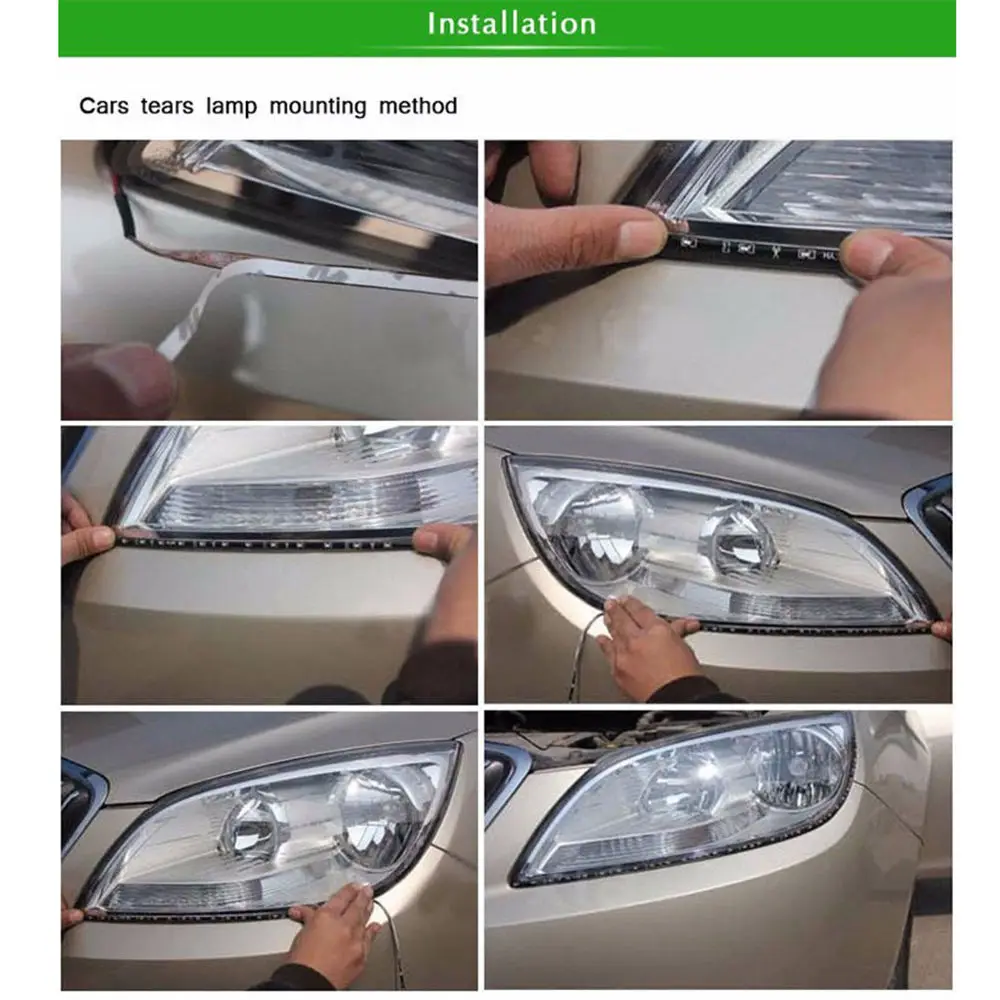 Installation

Cars tears lamp mounting method