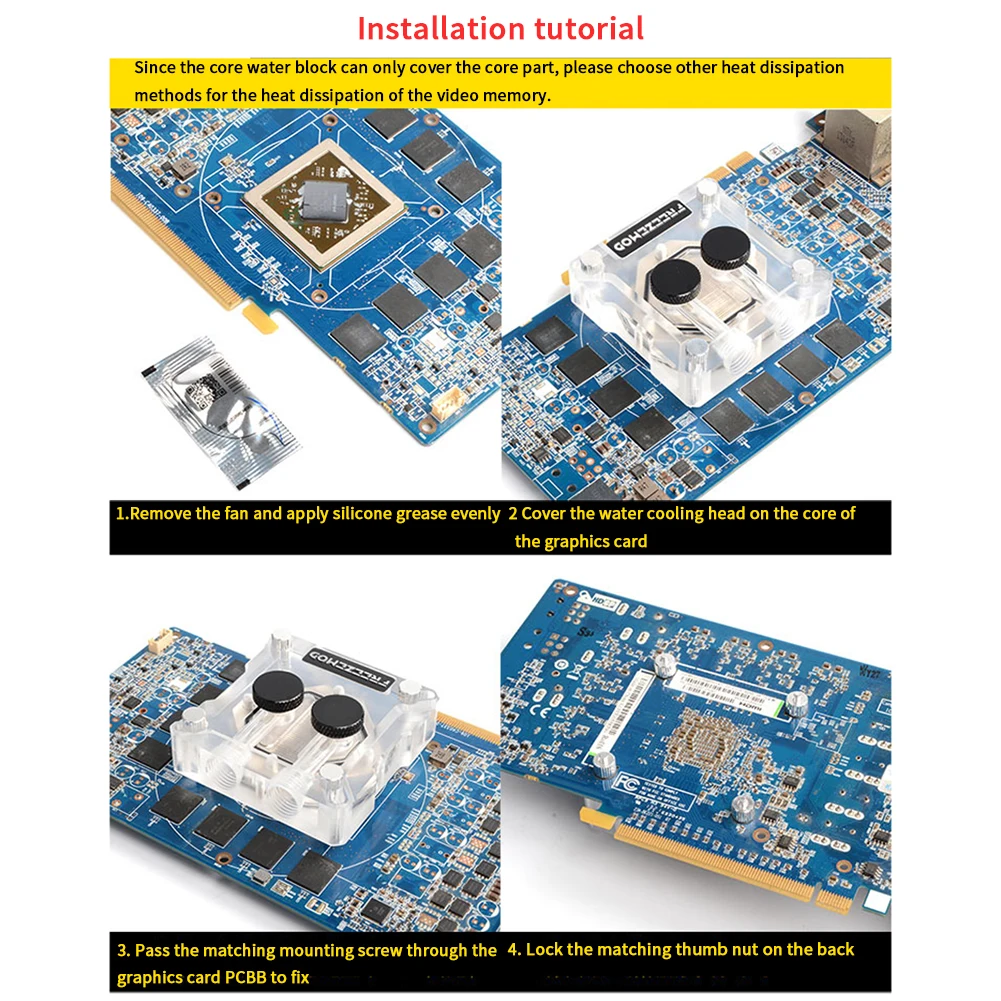 Installation tutorial

Since the core water block can only cover the core part, please choose other heat dissipation methods for the heat dissipation of the video memory.

FREEZEMOD

1.Remove the fan and apply silicone grease evenly

2 Cover the water cooling head on the core of the graphics card

FREEZEMOD

3. Pass the matching mounting screw through the graphics card PCBB to fix

4. Lock the matching thumb nut on the back