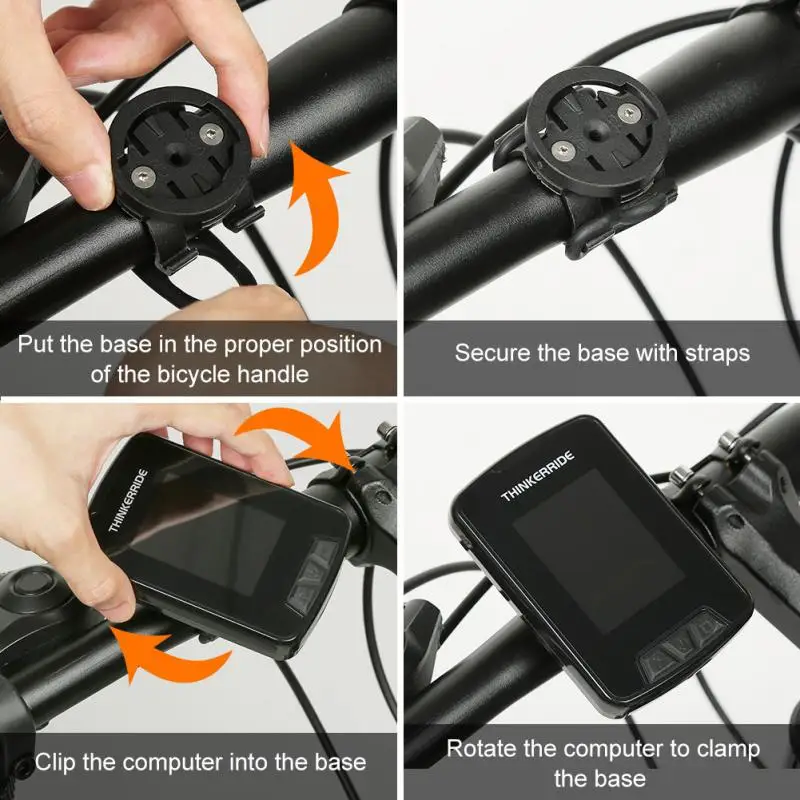 Put the base in the proper position of the bicycle handle

Secure the base with straps

THINKERRIDE

Clip the computer into the base

THINKERRIDE

Rotate the computer to clamp the base