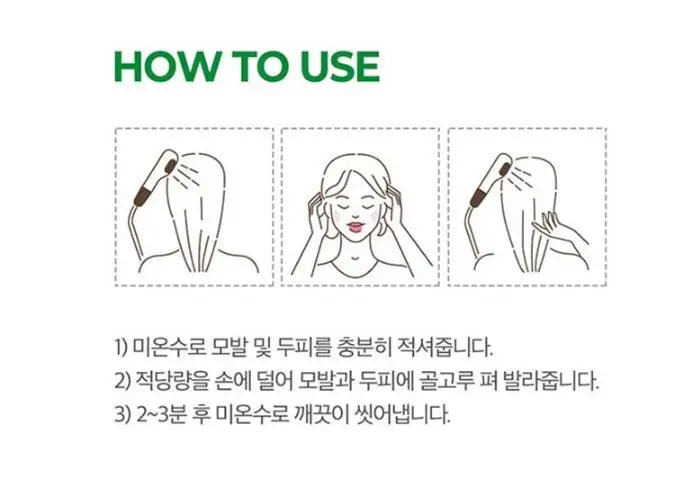 HOW TO USE

1) 미온수로 모발 및 두피를 충분히 적셔줍니다.
2) 적당량을 손에 덜어 모발과 두피에 골고루 펴 발라줍니다.
3) 2~3분 후 미온수로 깨끗이 씻어냅니다.