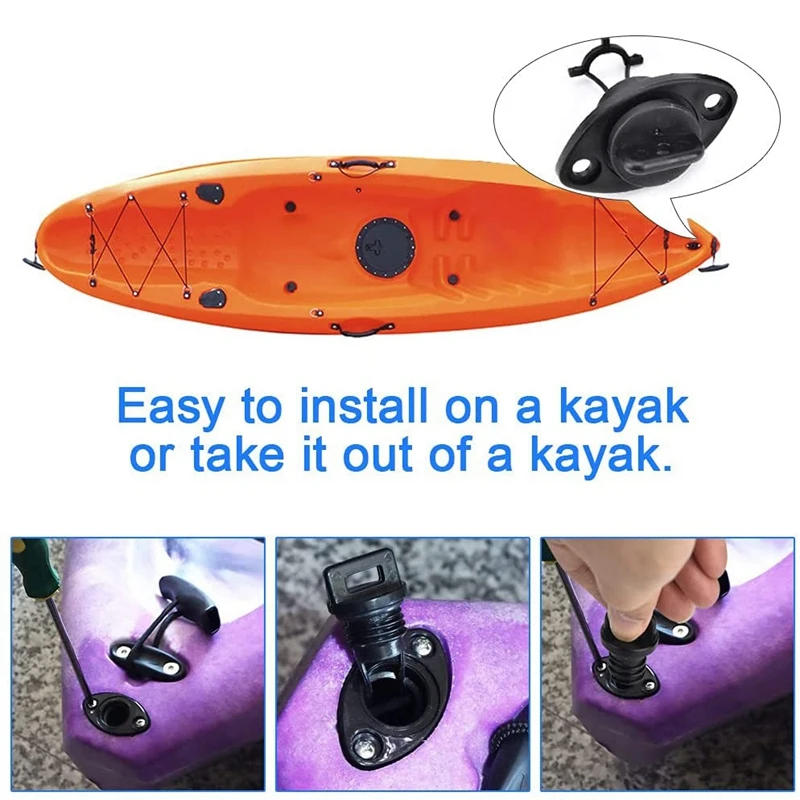 Easy to install on a kayak or take it out of a kayak.