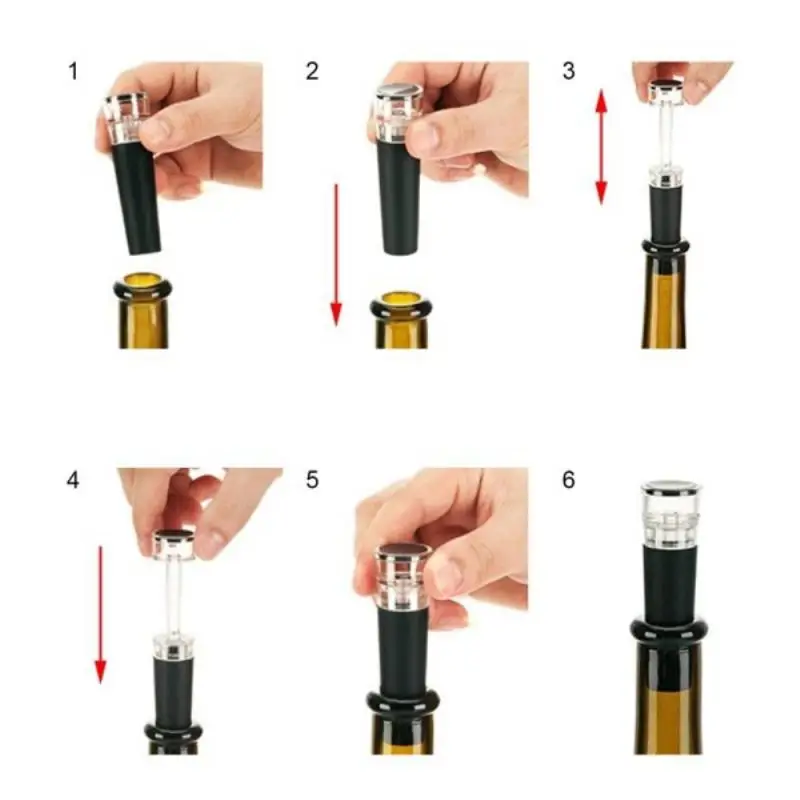 1

2

3

4

5

6