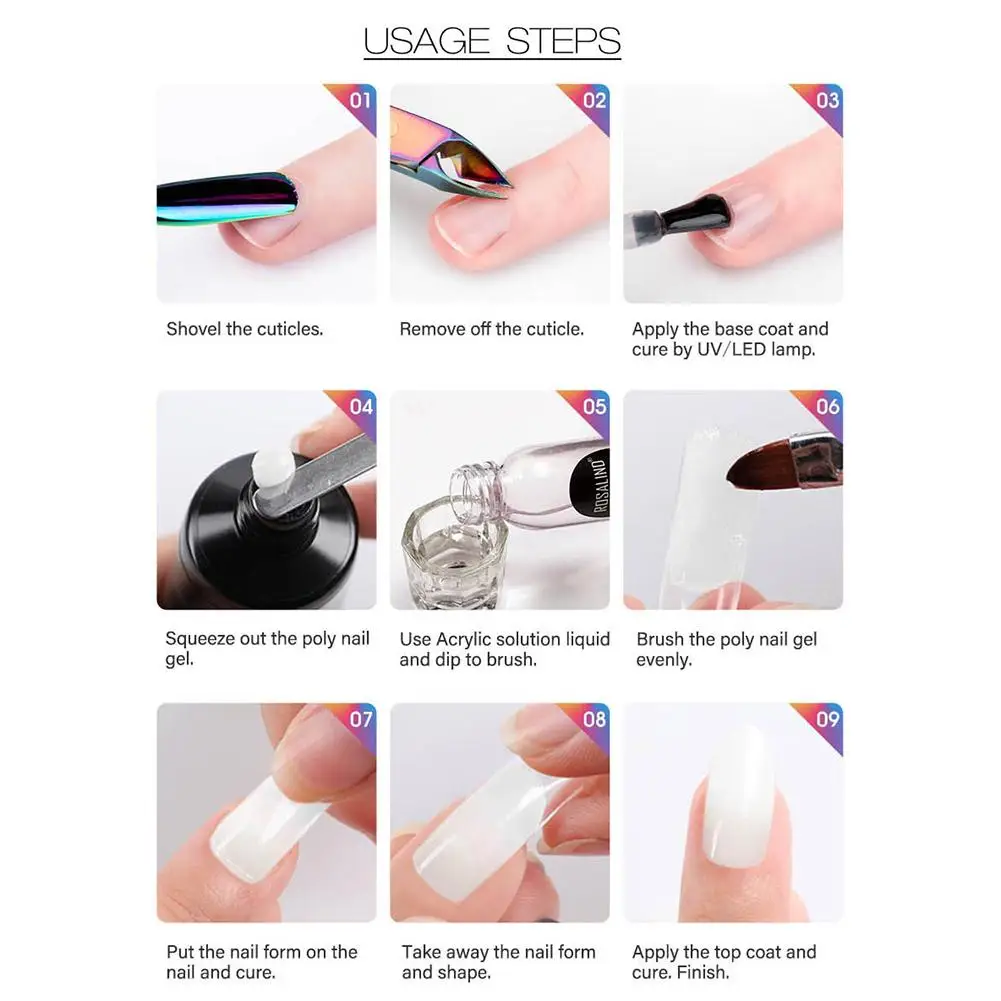 USAGE STEPS

01

Shovel the cuticles.

02

Remove off the cuticle.

03

Apply the base coat and cure by UV/LED lamp.

04

Squeeze out the poly nail gel.

05

ROSALIND

Use Acrylic solution liquid and dip to brush.

06

Brush the poly nail gel evenly.

07

Put the nail form on the nail and cure.

08

Take away the nail form and shape.

09

Apply the top coat and cure. Finish.