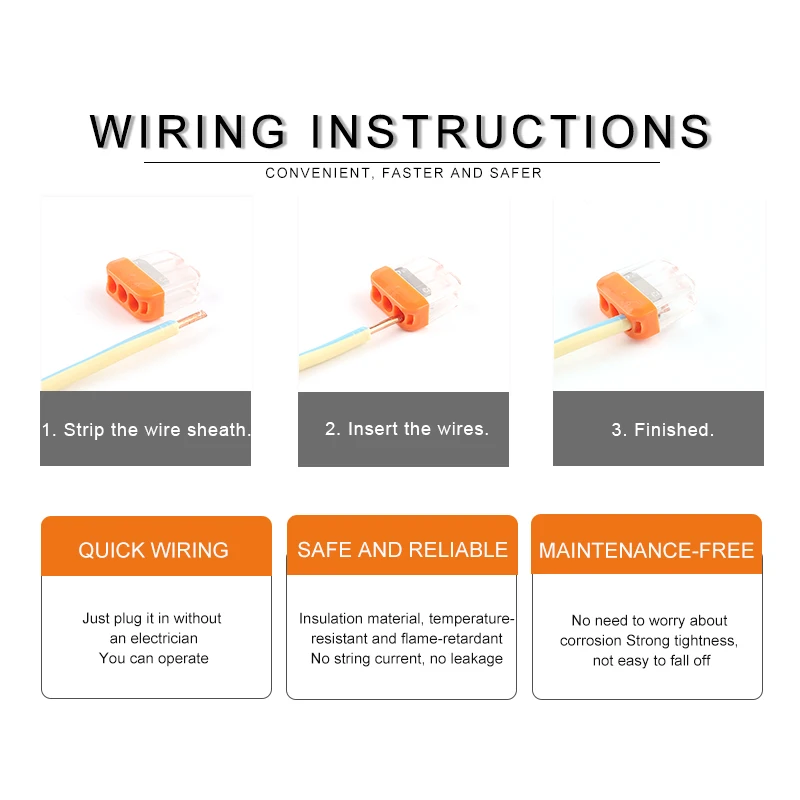 WIRING INSTRUCTIONS

CONVENIENT, FASTER AND SAFER

1. Strip the wire sheath.

2. Insert the wires.

3. Finished.

QUICK WIRING

Just plug it in without an electrician You can operate

SAFE AND RELIABLE

Insulation material, temperature-resistant and flame-retardant No string current, no leakage

MAINTENANCE-FREE

No need to worry about corrosion Strong tightness, not easy to fall off