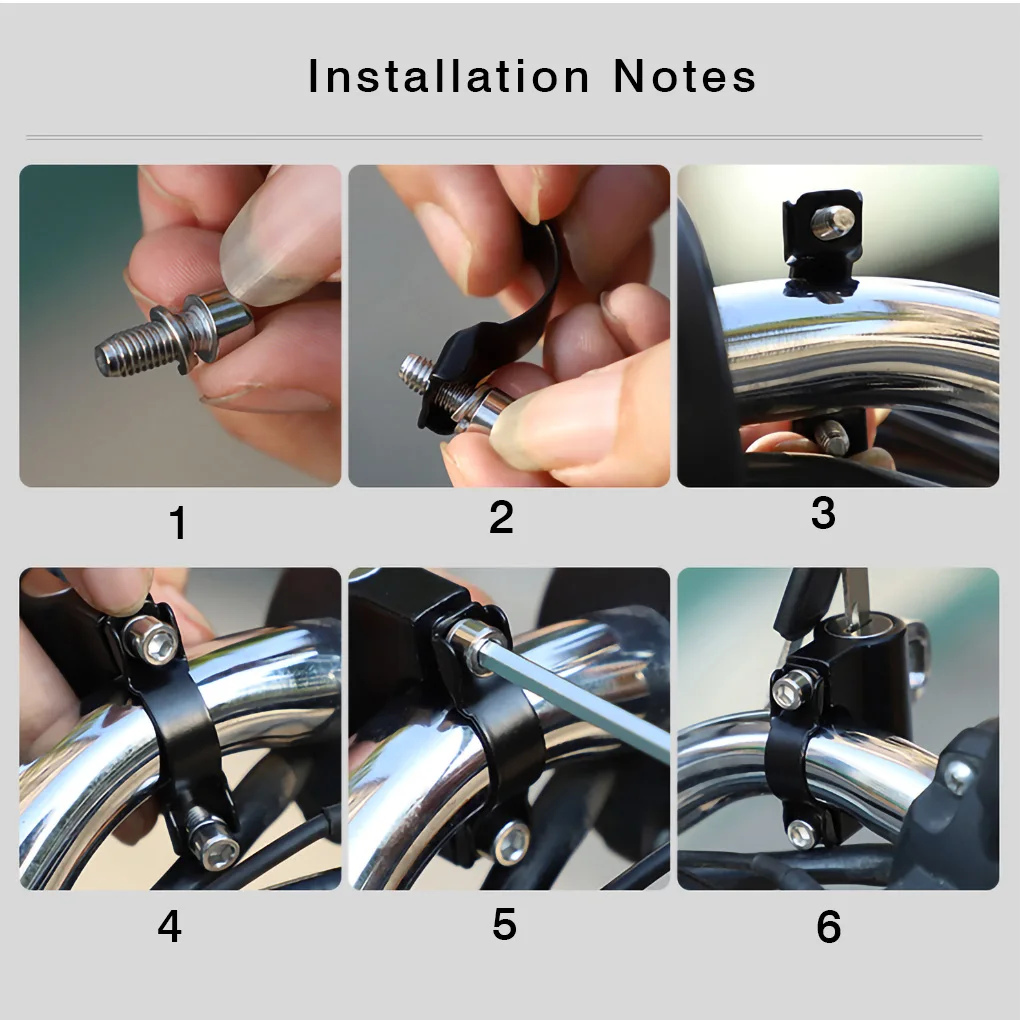 Installation Notes

1

2

3

4

5

6