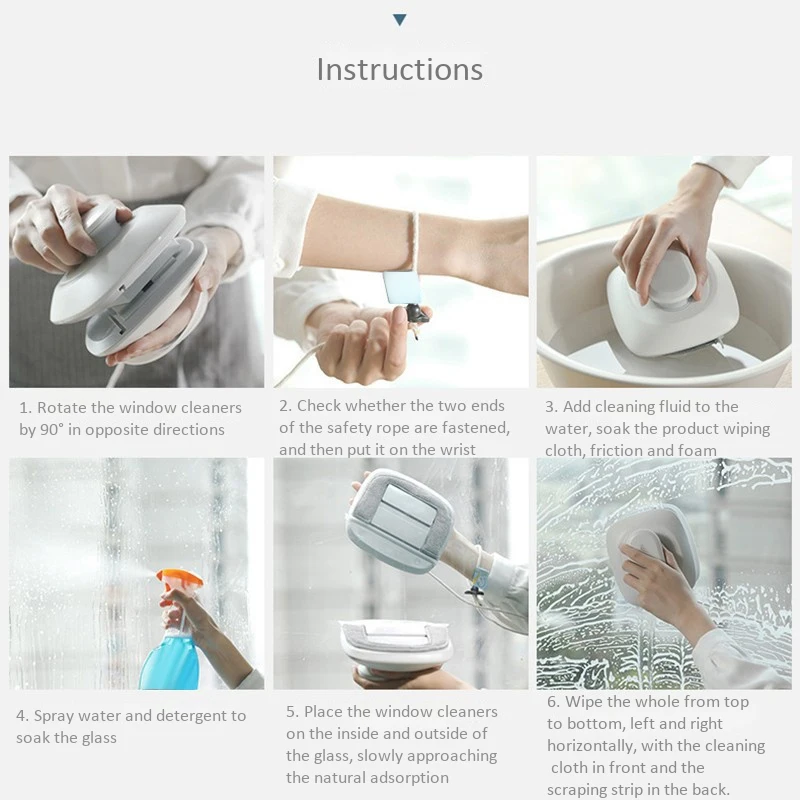 Instructions

1. Rotate the window cleaners by 90° in opposite directions

2. Check whether the two ends of the safety rope are fastened, and then put it on the wrist

3. Add cleaning fluid to the water, soak the product wiping cloth, friction and foam

4. Spray water and detergent to soak the glass

5. Place the window cleaners on the inside and outside of the glass, slowly approaching the natural adsorption

6. Wipe the whole from top to bottom, left and right horizontally, with the cleaning cloth in front and the scraping strip in the back.