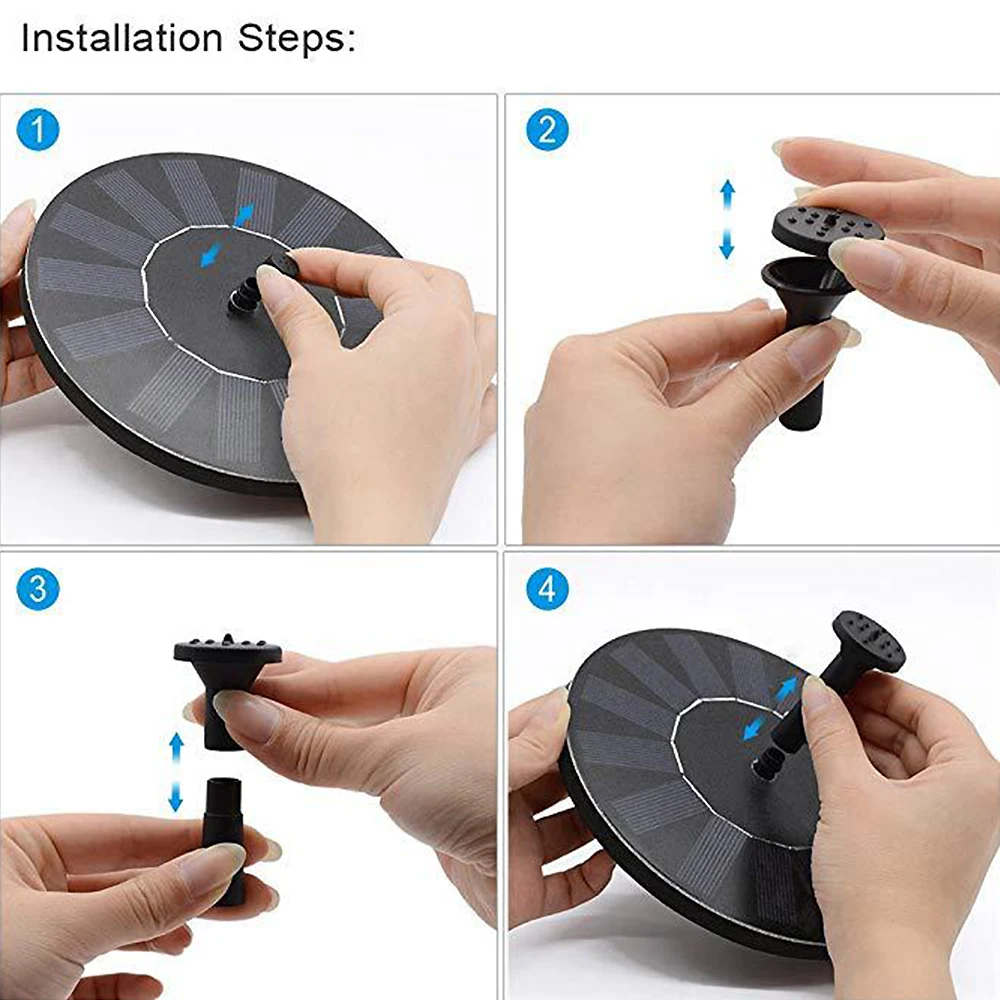 Installation Steps:

1

2

3

4