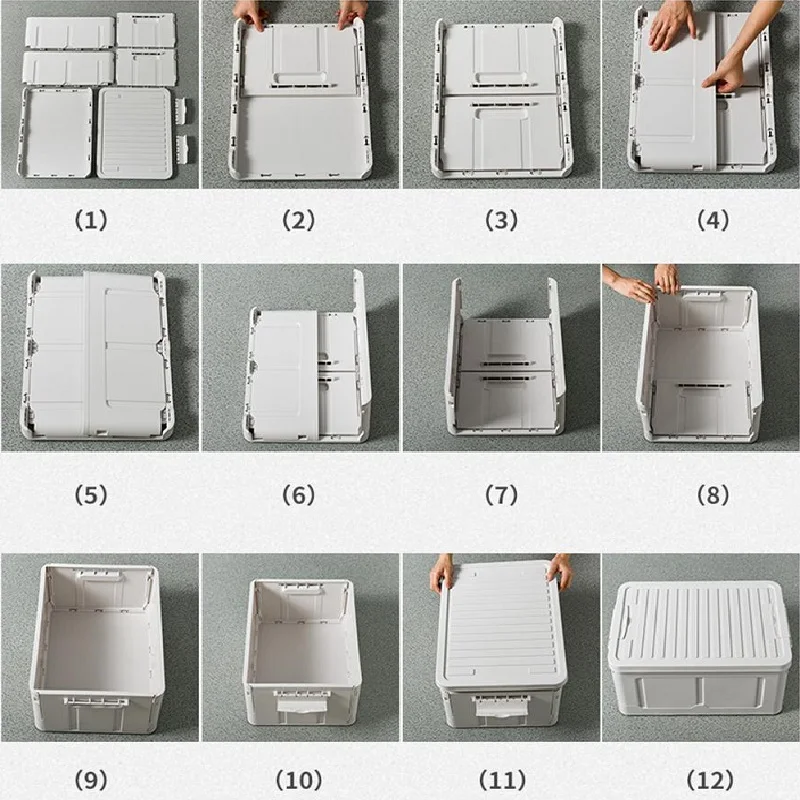 (1) (2) (3) (4)

(5) (6) (7) (8)

(9) (10) (11) (12)