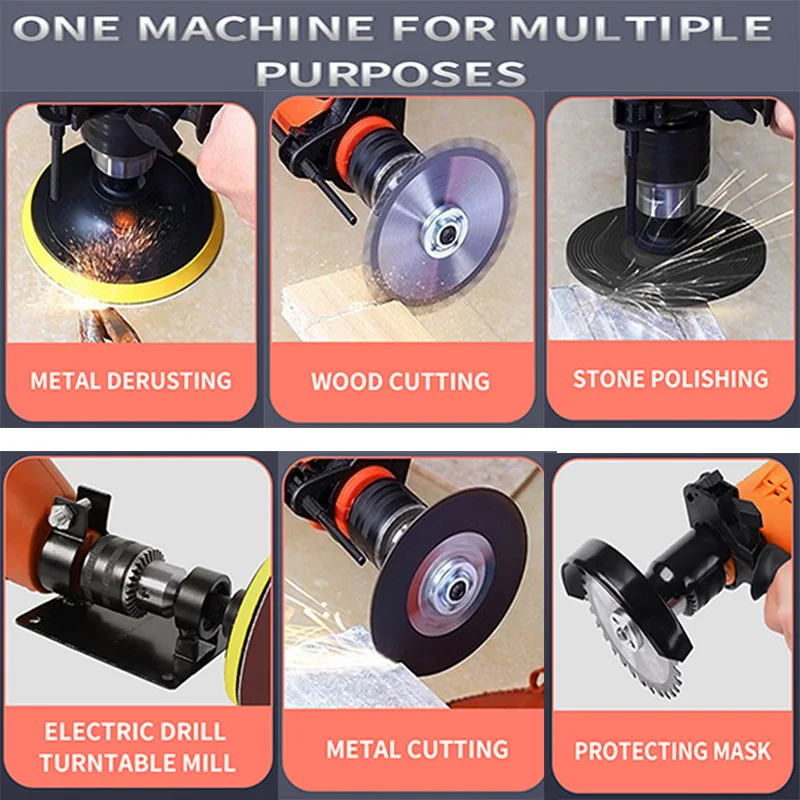 ONE MACHINE FOR MULTIPLE PURPOSES

METAL DERUSTING

WOOD CUTTING

STONE POLISHING

ELECTRIC DRILL TURNTABLE MILL

METAL CUTTING

PROTECTING MASK