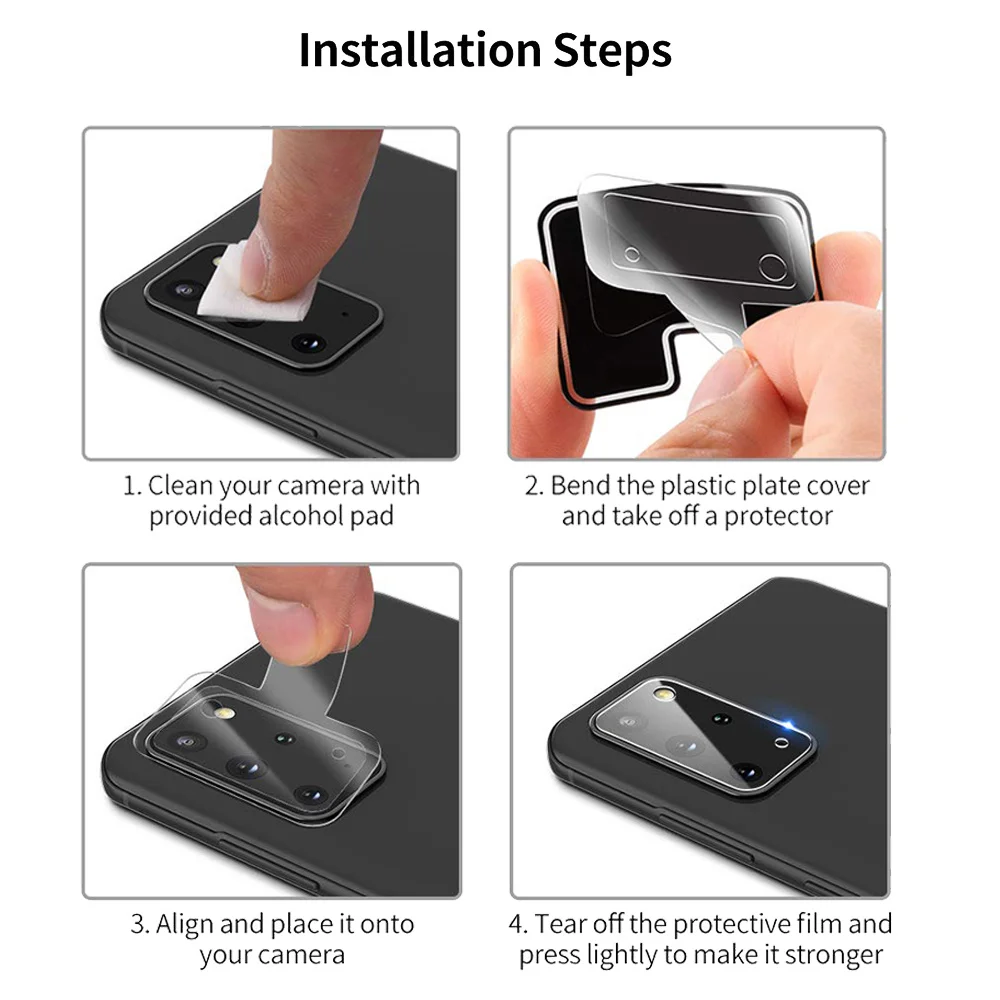 Installation Steps

1. Clean your camera with provided alcohol pad

2. Bend the plastic plate cover and take off a protector

3. Align and place it onto your camera

4. Tear off the protective film and press lightly to make it stronger