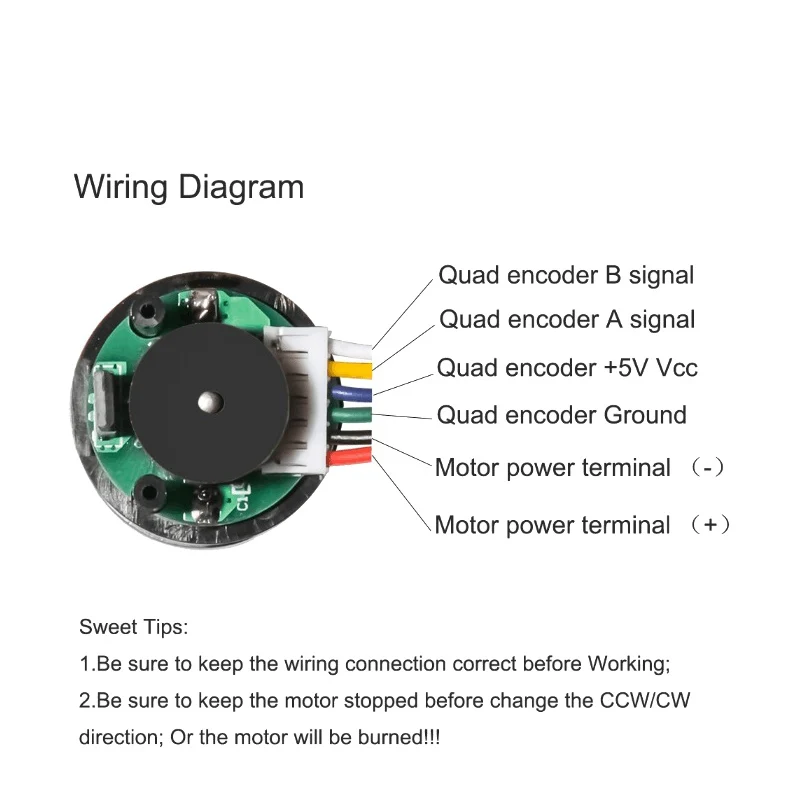 Wiring Diagram

Quad encoder B signal
Quad encoder A signal
Quad encoder +5V Vcc
Quad encoder Ground
Motor power terminal （-）
Motor power terminal （+）

C1

Sweet Tips:
1.Be sure to keep the wiring connection correct before Working;
2.Be sure to keep the motor stopped before change the CCW/CW direction; Or the motor will be burned!!!