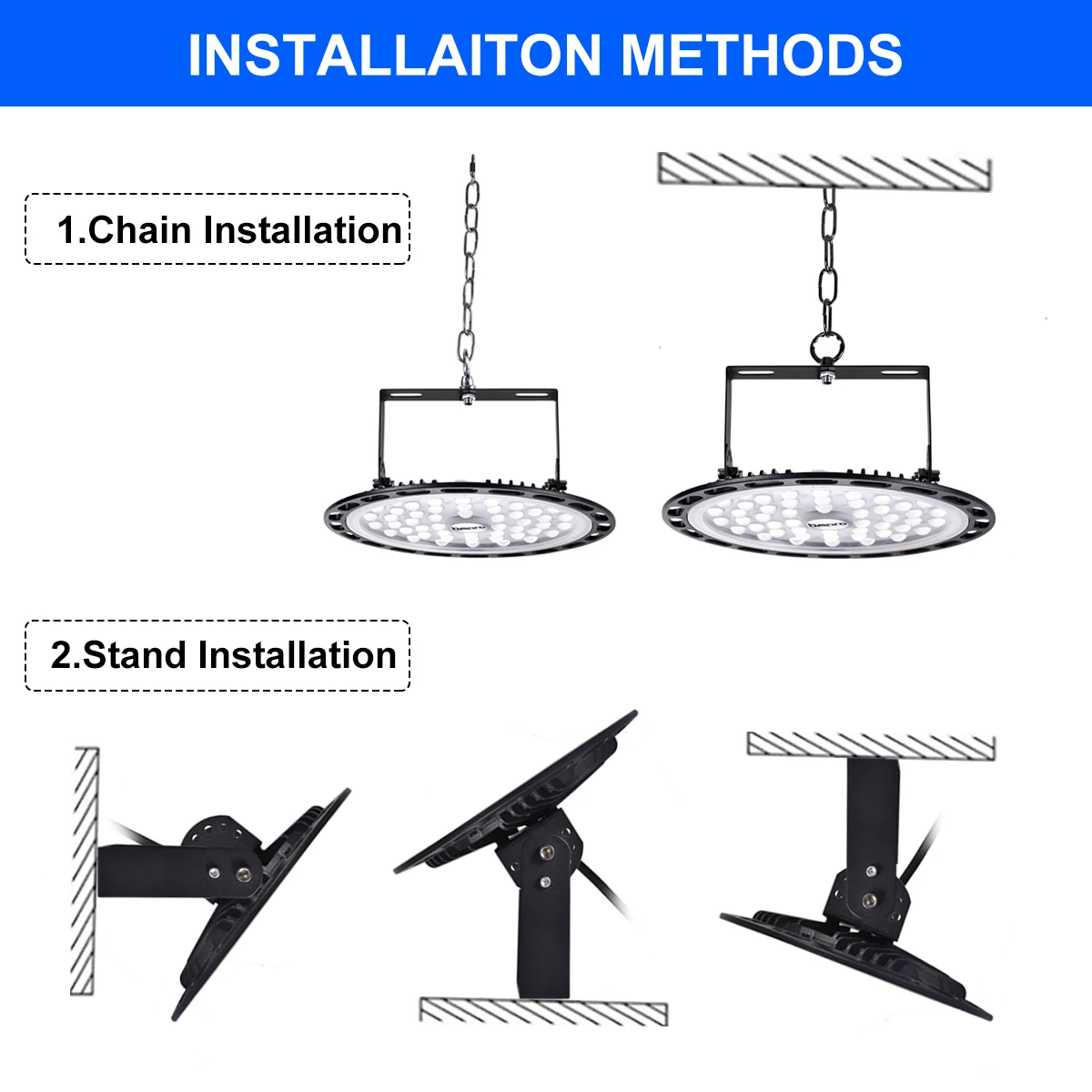 INSTALLAITON METHODS

1.Chain Installation

2.Stand Installation